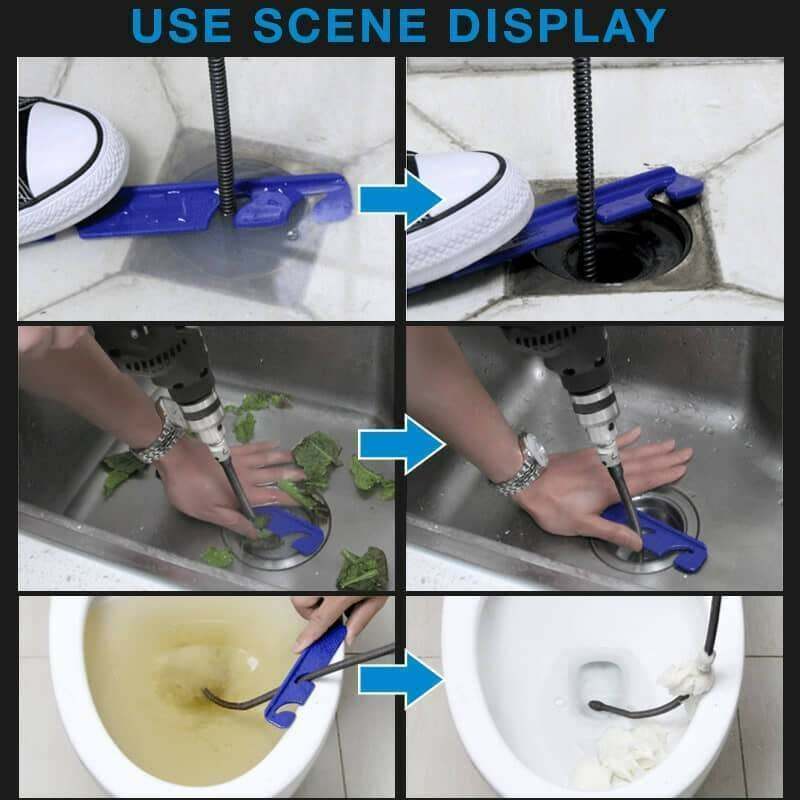 USE SCENE DISPLAY