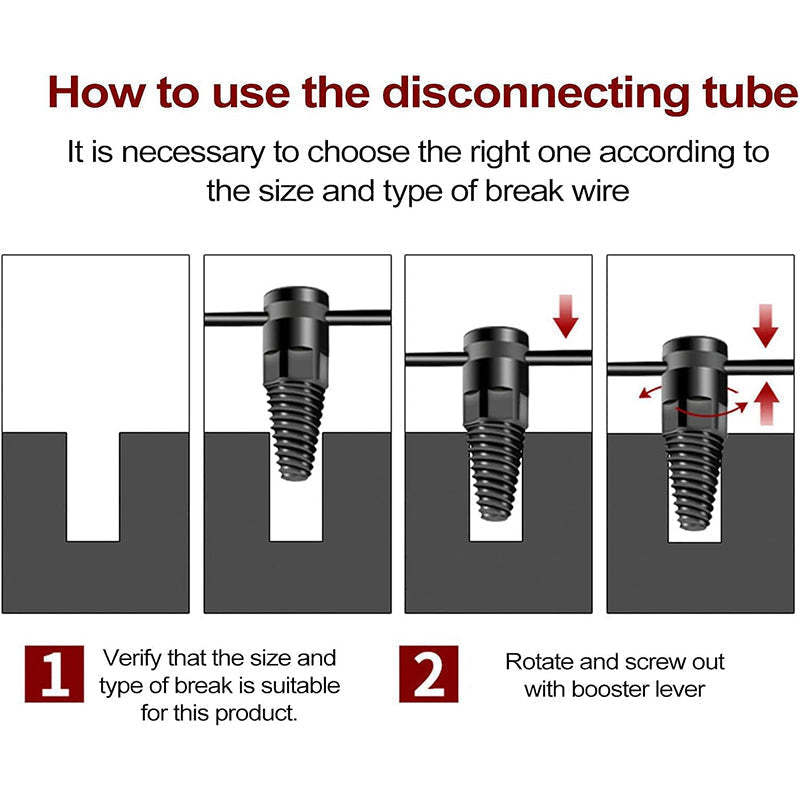 How to use the disconnecting tube

It is necessary to choose the right one according to the size and type of break wire

1

Verify that the size and type of break is suitable for this product.

2

Rotate and screw out with booster lever