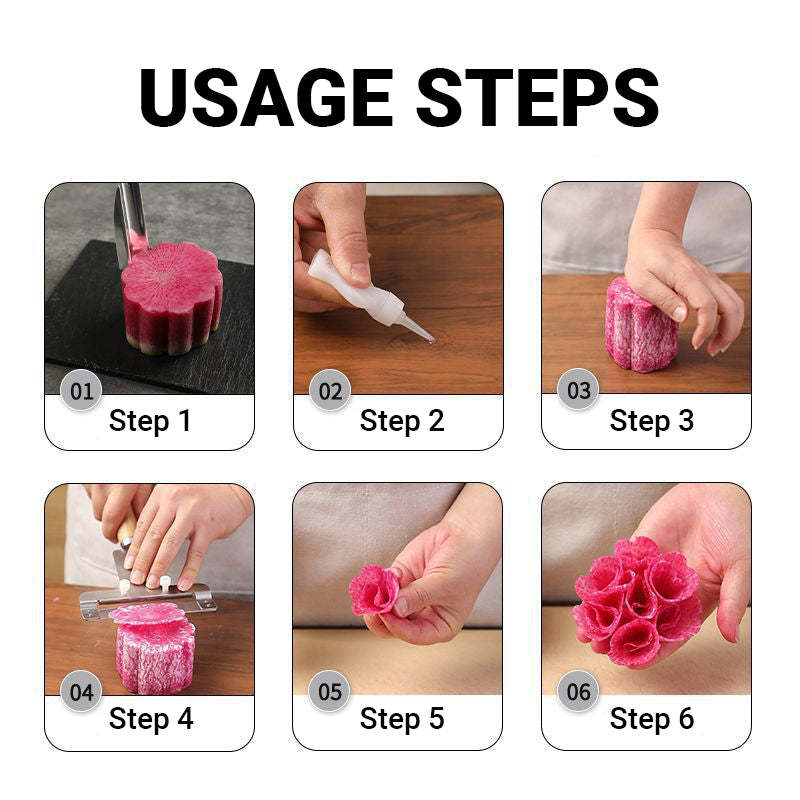 USAGE STEPS

01 Step 1

02 Step 2

03 Step 3

04 Step 4

05 Step 5

06 Step 6