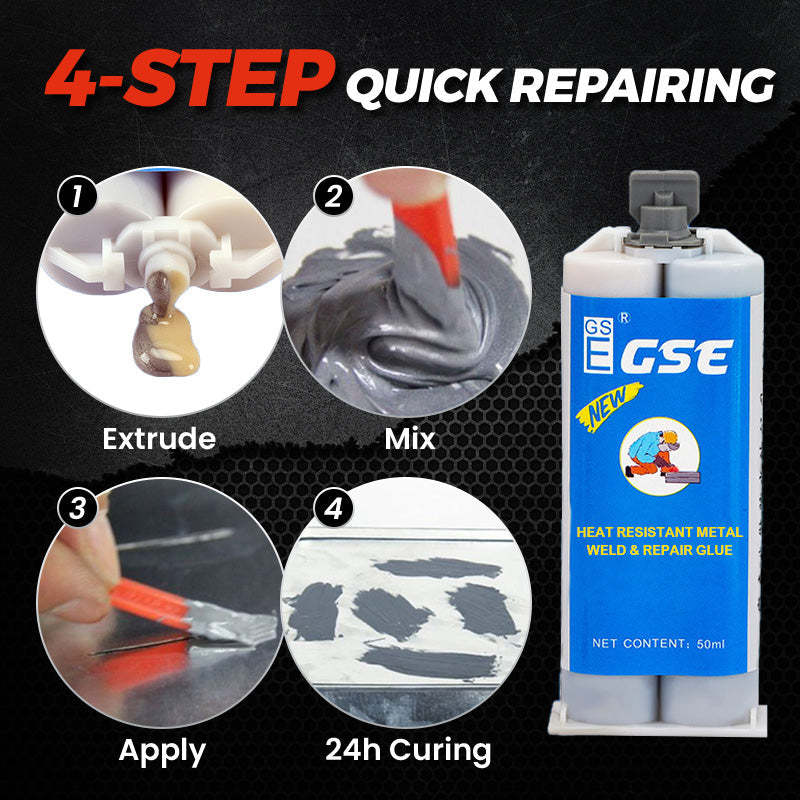 4-STEP QUICK REPAIRING

1
Extrude

2
Mix

3
Apply

4
24h Curing

GSE ®
GSE
NEW
HEAT RESISTANT METAL WELD & REPAIR GLUE
NET CONTENT: 50ml