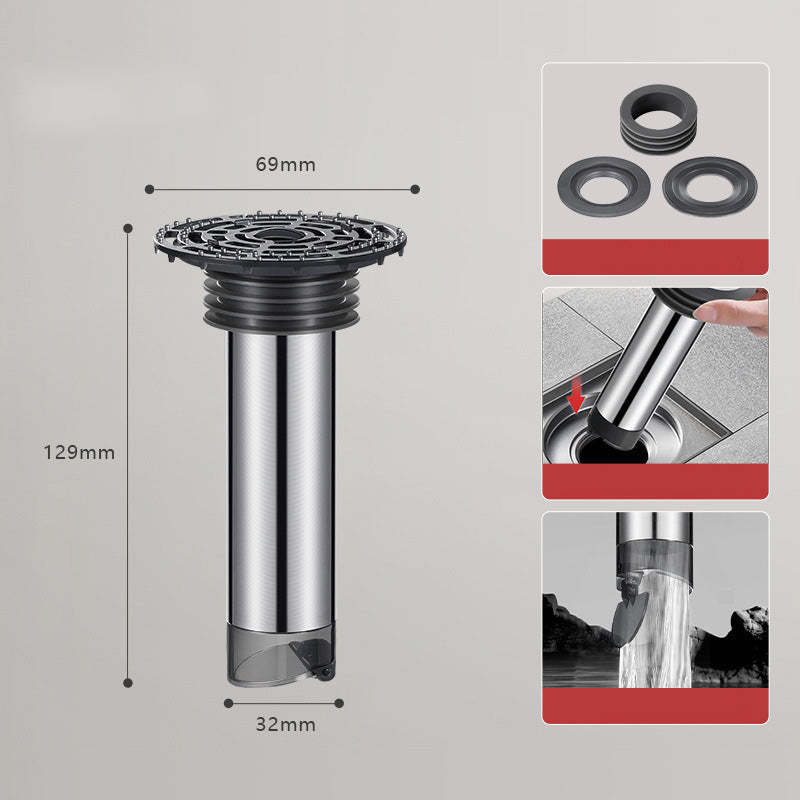 69mm

129mm

32mm