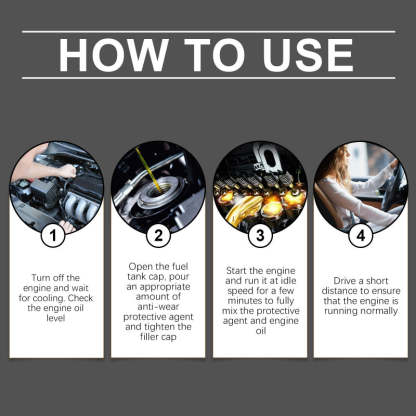 HOW TO USE

1

Turn off the engine and wait for cooling. Check the engine oil level

2

Open the fuel tank cap, pour an appropriate amount of anti-wear protective agent and tighten the filler cap

3

Start the engine and run it at idle speed for a few minutes to fully mix the protective agent and engine oil

4

Drive a short distance to ensure that the engine is running normally