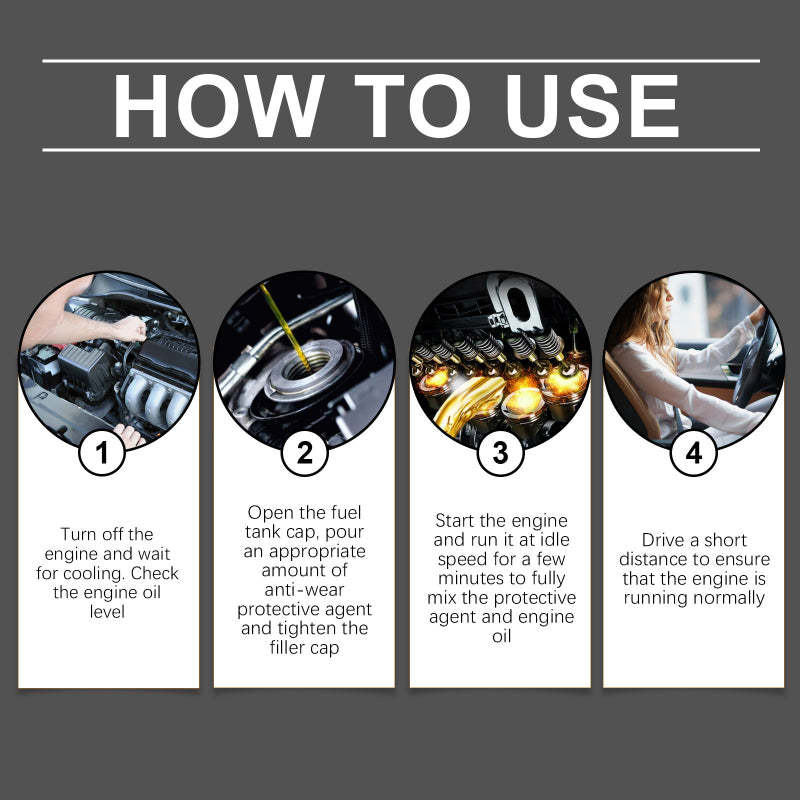 HOW TO USE

1

Turn off the engine and wait for cooling. Check the engine oil level

2

Open the fuel tank cap, pour an appropriate amount of anti-wear protective agent and tighten the filler cap

3

Start the engine and run it at idle speed for a few minutes to fully mix the protective agent and engine oil

4

Drive a short distance to ensure that the engine is running normally