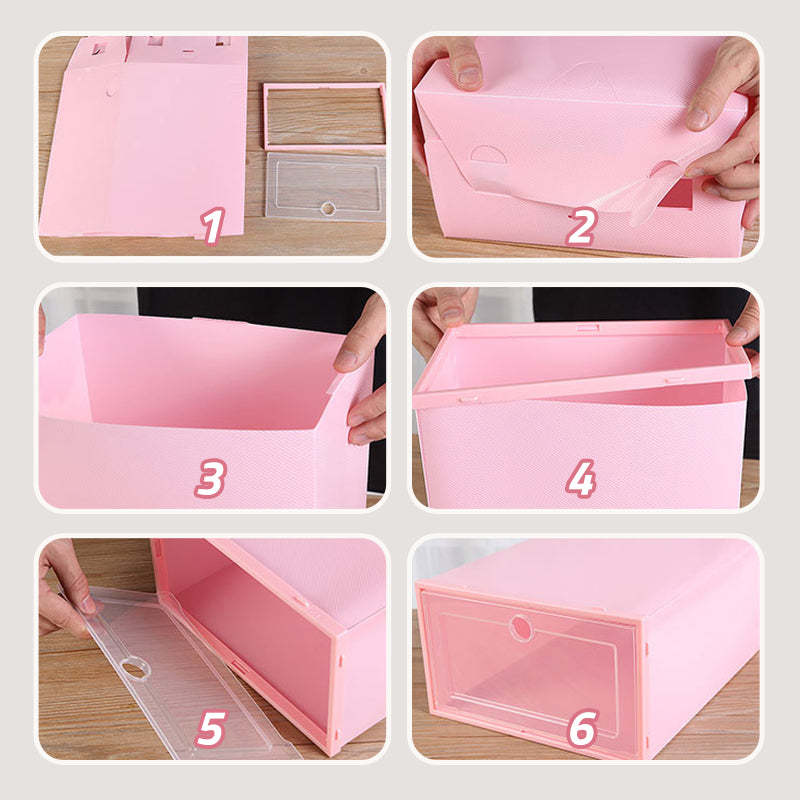 1

2

3

4

5

6