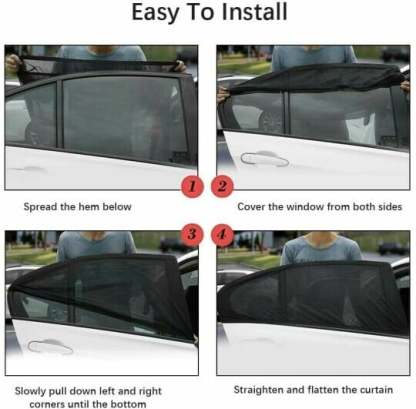 Easy To Install

1

Spread the hem below

2

Cover the window from both sides

3

Slowly pull down left and right corners until the bottom

4

Straighten and flatten the curtain