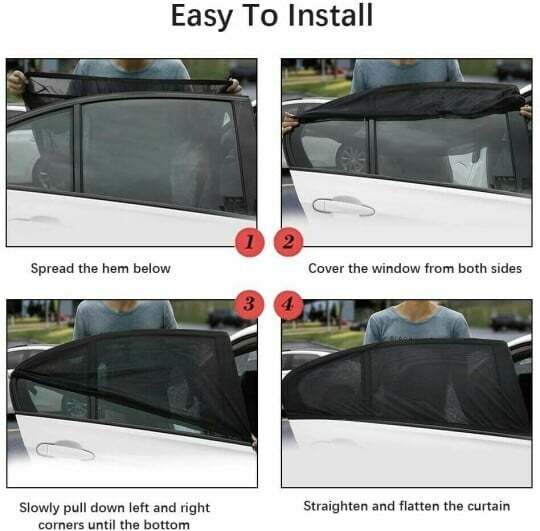 Easy To Install

1

2

Spread the hem below

Cover the window from both sides

3

4

Slowly pull down left and right corners until the bottom

Straighten and flatten the curtain