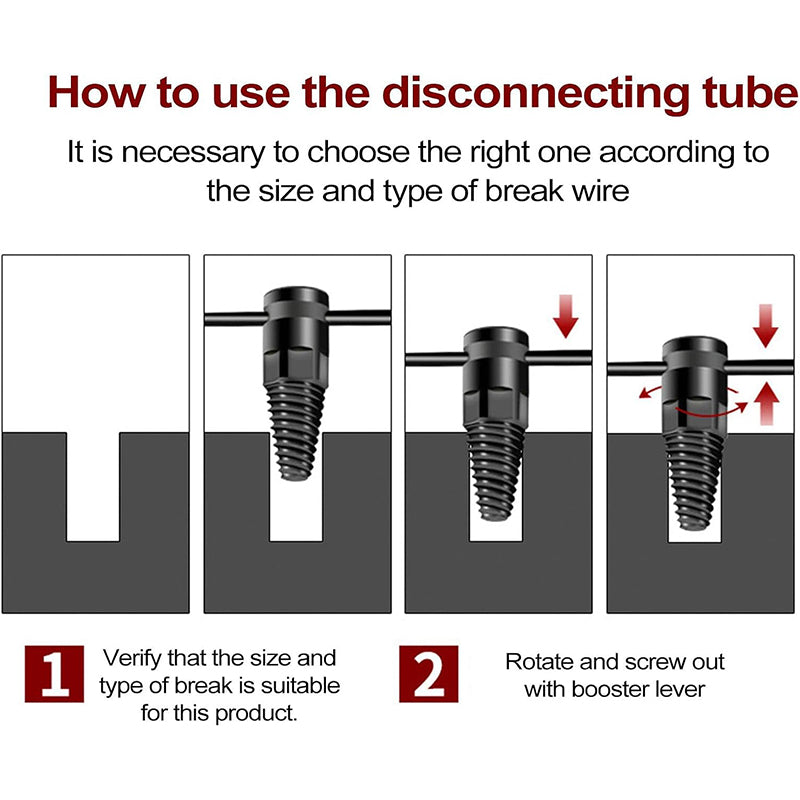 How to use the disconnecting tube

It is necessary to choose the right one according to the size and type of break wire

1

Verify that the size and type of break is suitable for this product.

2

Rotate and screw out with booster lever