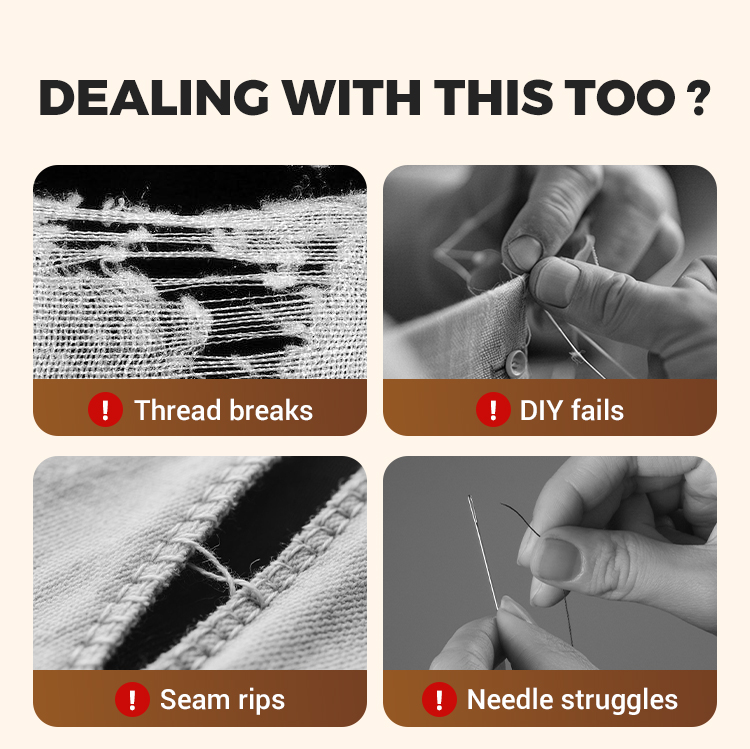 DEALING WITH THIS TOO ?

! Thread breaks

! DIY fails

! Seam rips

! Needle struggles