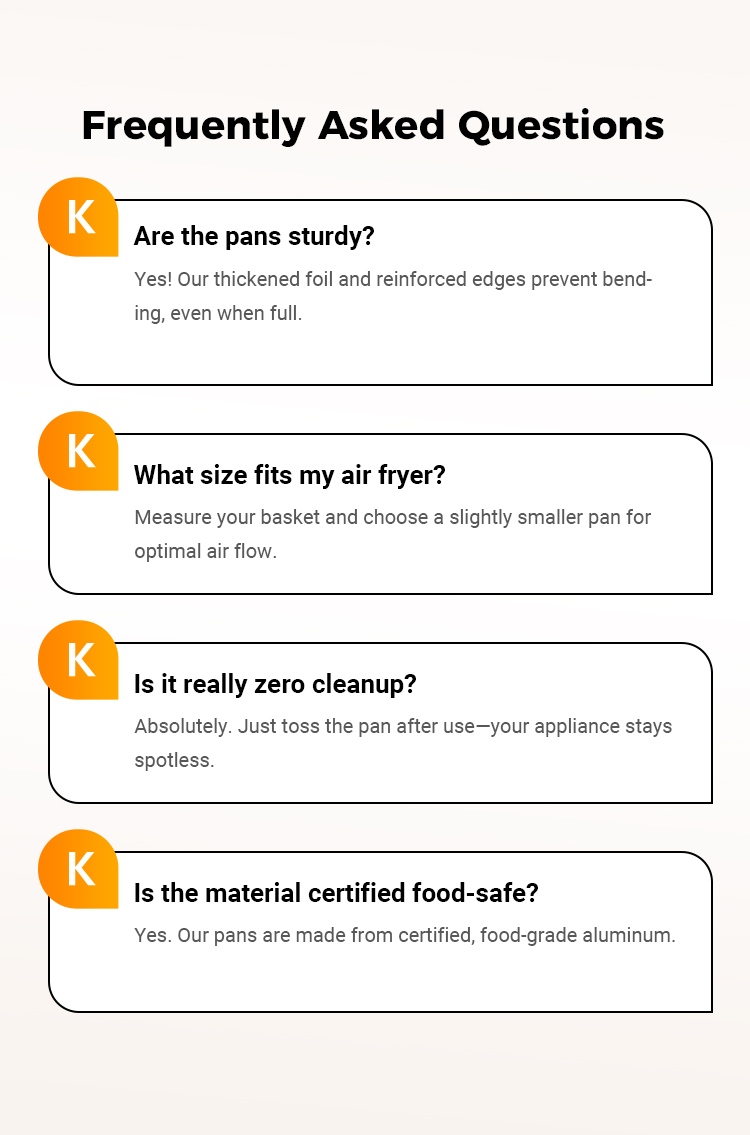 Frequently Asked Questions

K

Are the pans sturdy?

Yes! Our thickened foil and reinforced edges prevent bending, even when full.

K

What size fits my air fryer?

Measure your basket and choose a slightly smaller pan for optimal air flow.

K

Is it really zero cleanup?

Absolutely. Just toss the pan after use—your appliance stays spotless.

K

Is the material certified food-safe?

Yes. Our pans are made from certified, food-grade aluminum.