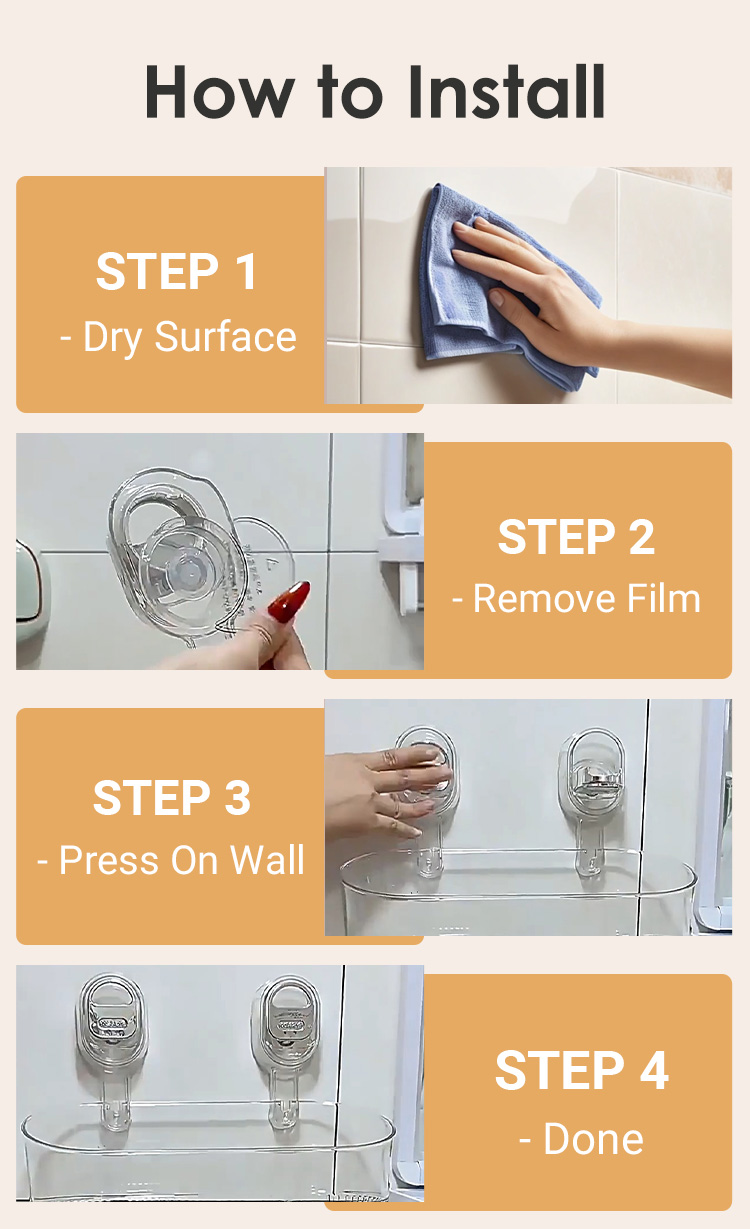 How to Install

STEP 1
- Dry Surface

STEP 2
- Remove Film

STEP 3
- Press On Wall

STEP 4
- Done