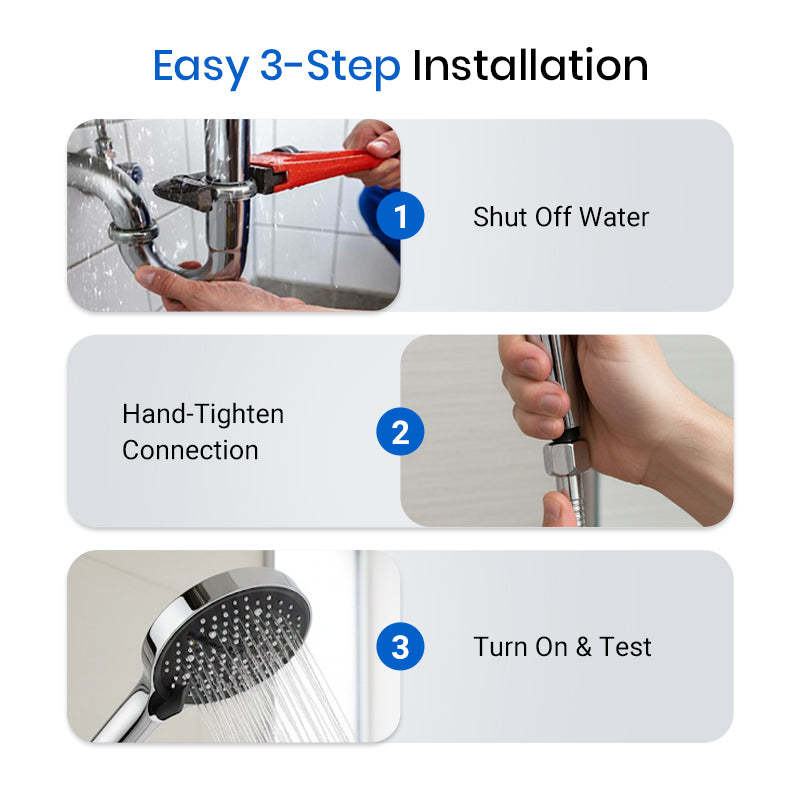 Easy 3-Step Installation

1

Shut Off Water

Hand-Tighten Connection

2

3

Turn On & Test