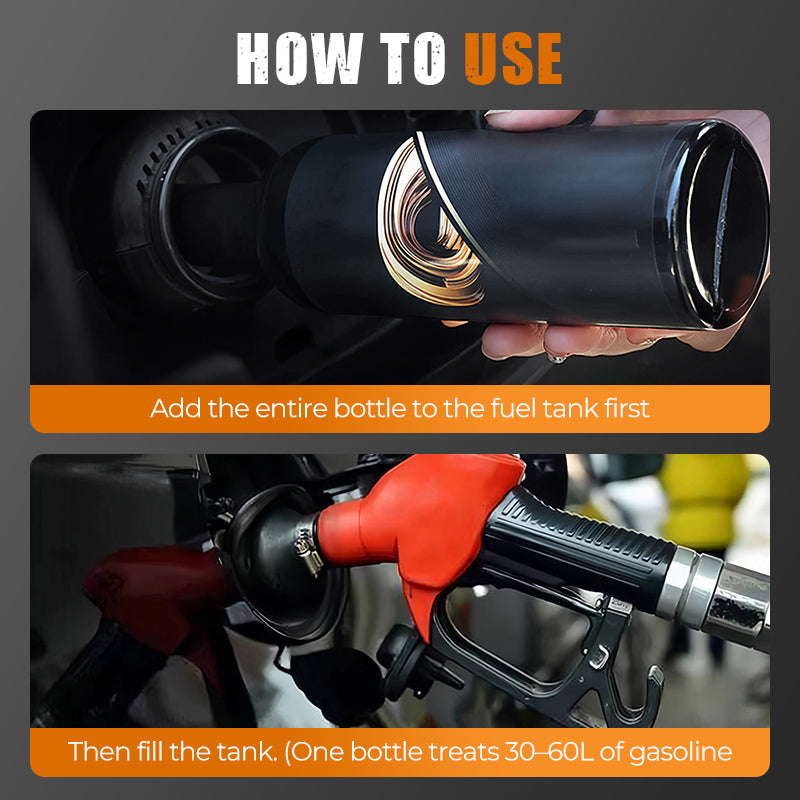 HOW TO USE

Add the entire bottle to the fuel tank first

Then fill the tank. (One bottle treats 30–60L of gasoline