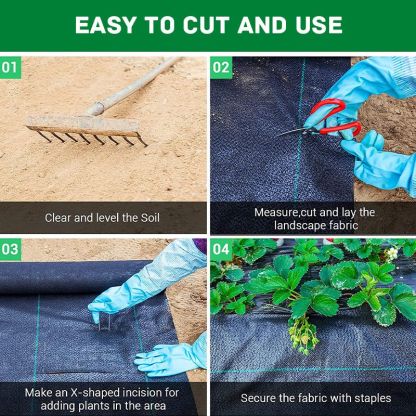 EASY TO CUT AND USE

01

Clear and level the Soil

02

Measure,cut and lay the landscape fabric

03

Make an X-shaped incision for adding plants in the area

04

Secure the fabric with staples