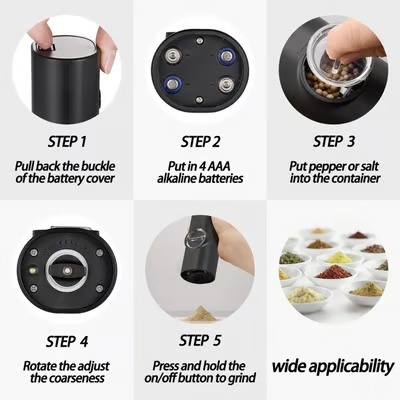 STEP 1

Pull back the buckle of the battery cover

STEP 2

Put in 4 AAA alkaline batteries

STEP 3

Put pepper or salt into the container

STEP 4

Rotate the adjust the coarseness

STEP 5

Press and hold the on/off button to grind

wide applicability