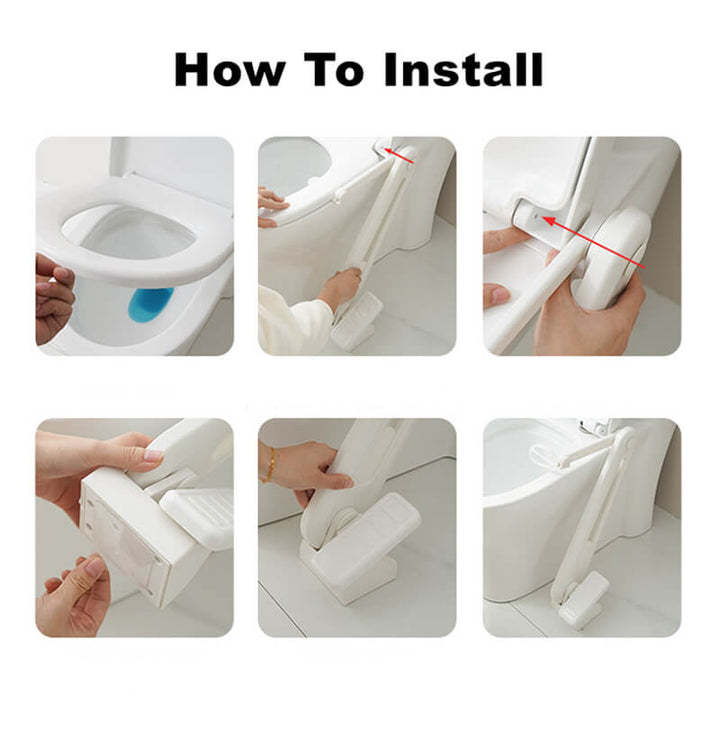 How To Install