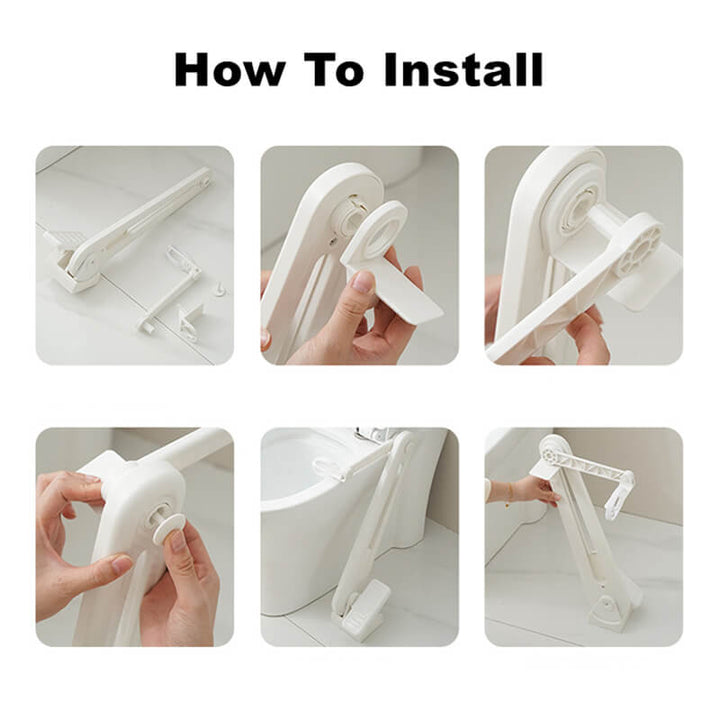 How To Install