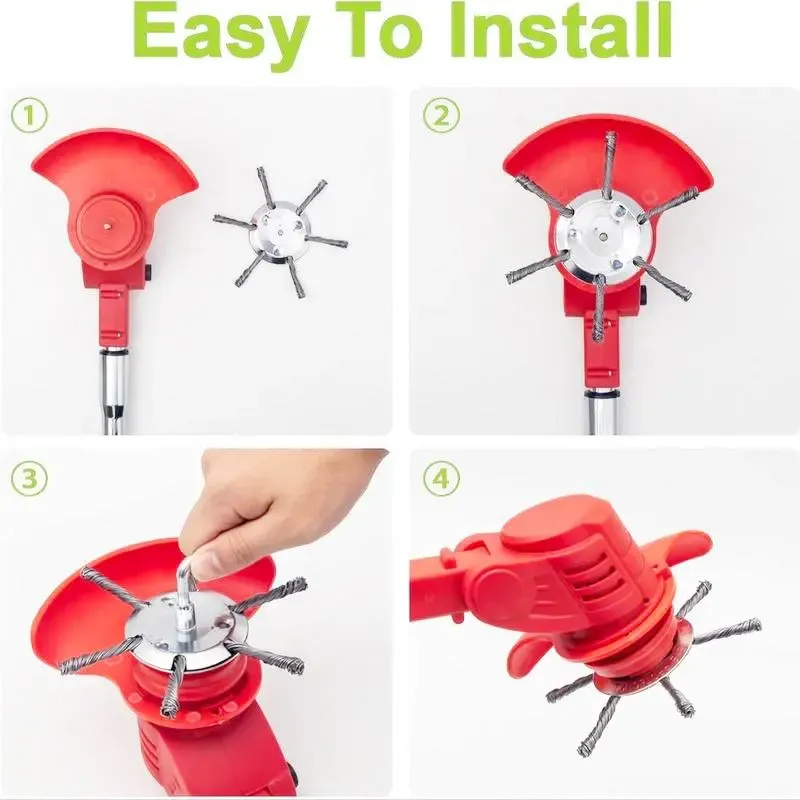 Easy To Install

1

2

3

4