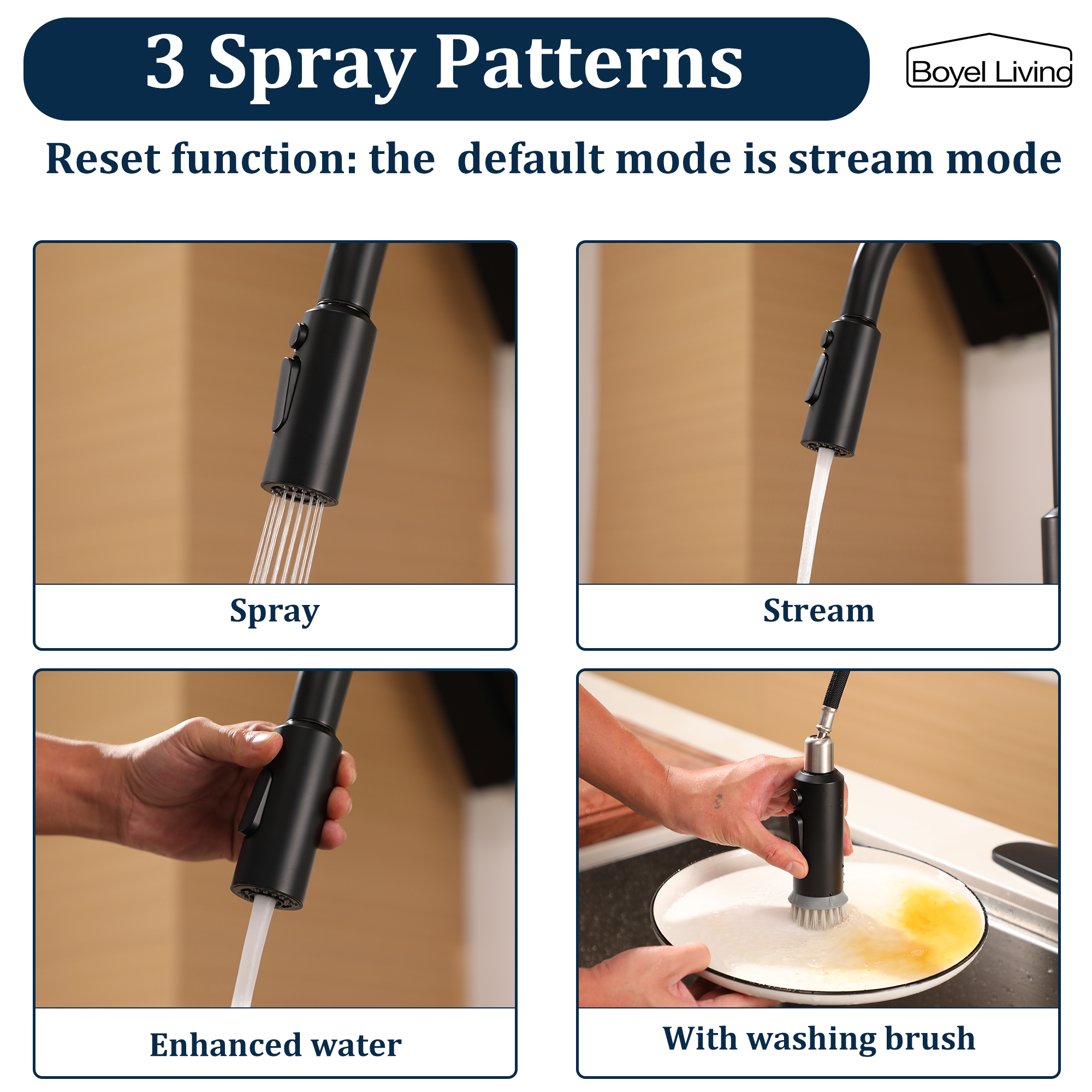 3 Spray Patterns

Boyel Living

Reset function: the default mode is stream mode

Spray

Stream

Enhanced water

With washing brush