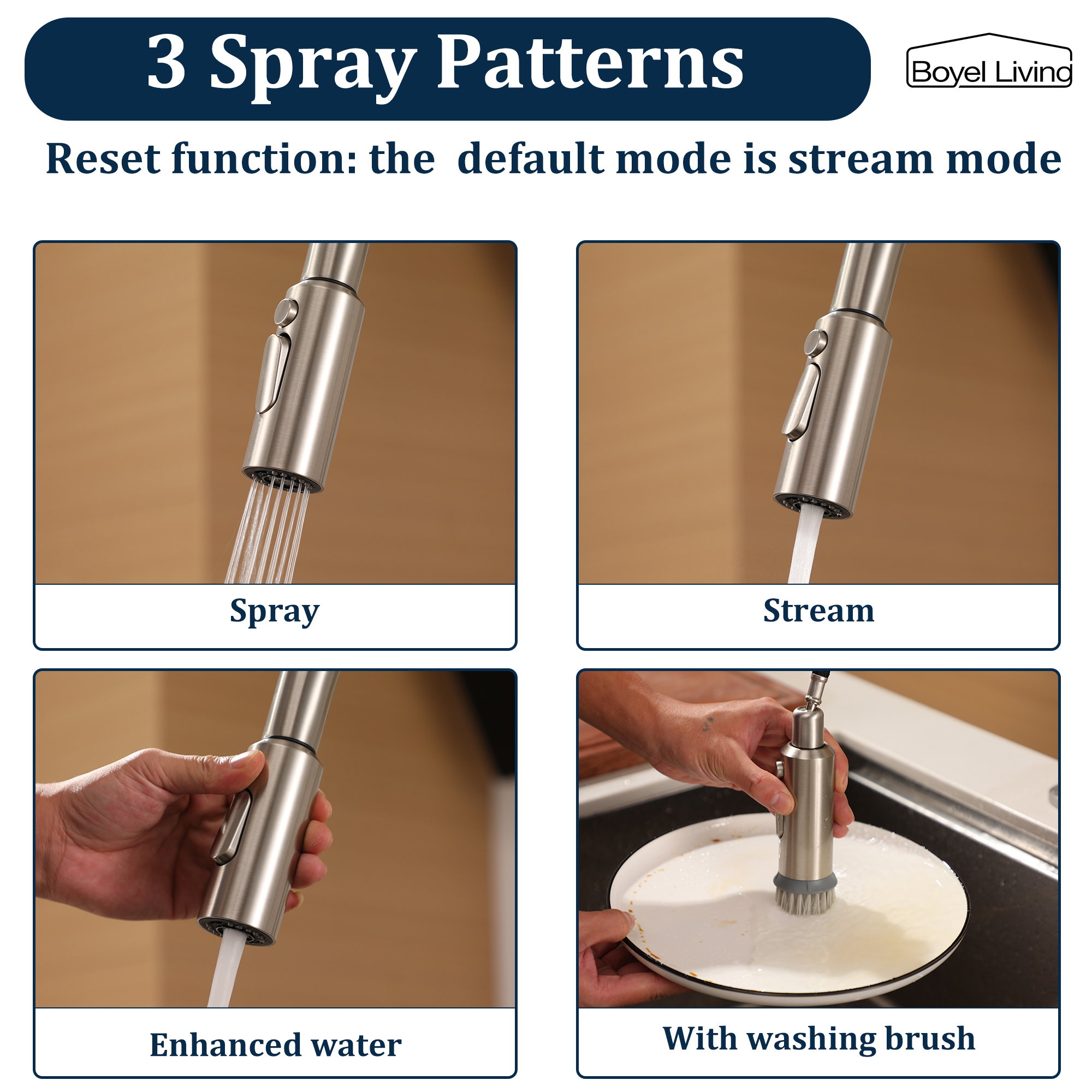 3 Spray Patterns

Boyel Living

Reset function: the  default mode is stream mode

Spray

Stream

Enhanced water

With washing brush