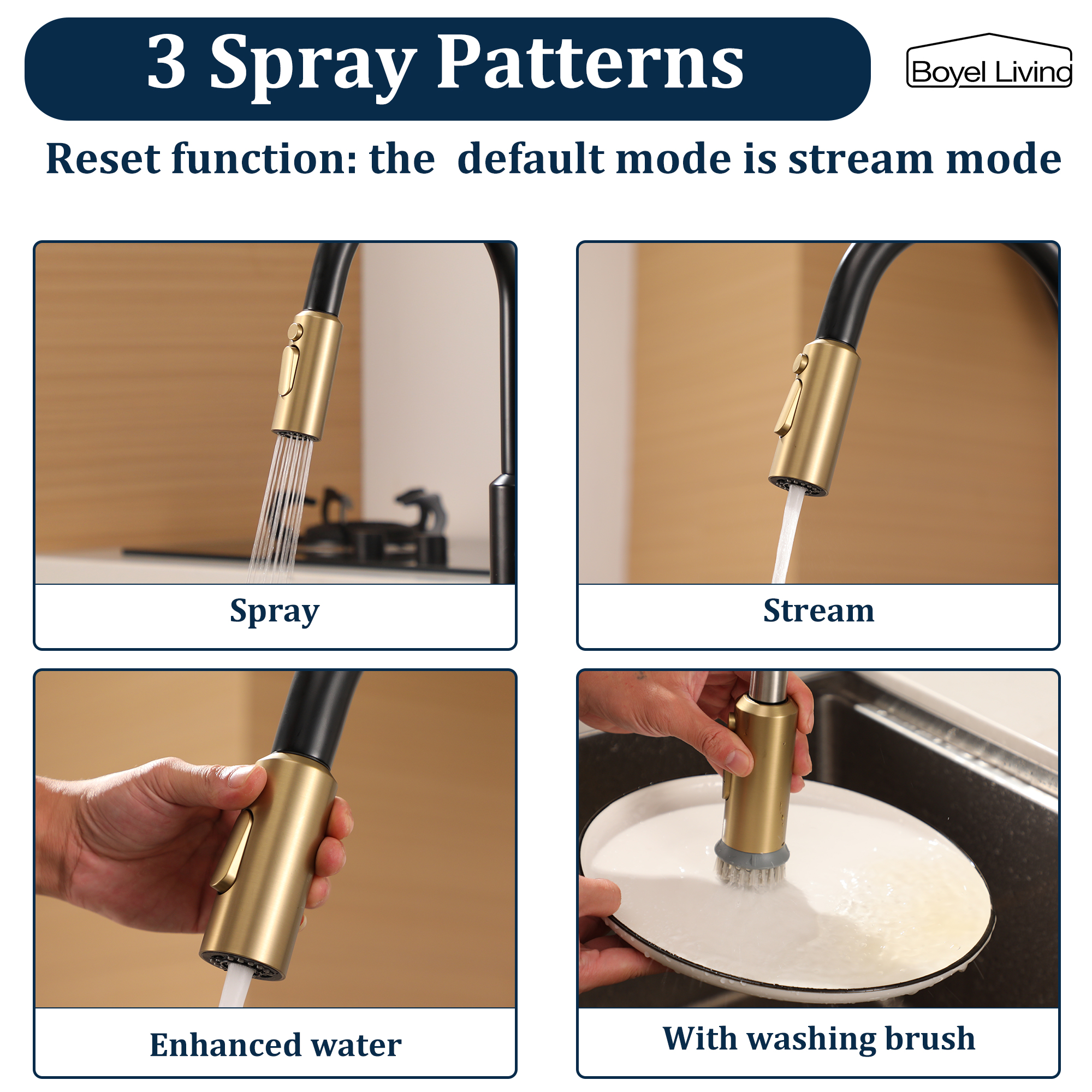 3 Spray Patterns

Boyel Living

Reset function: the default mode is stream mode

Spray

Stream

Enhanced water

With washing brush