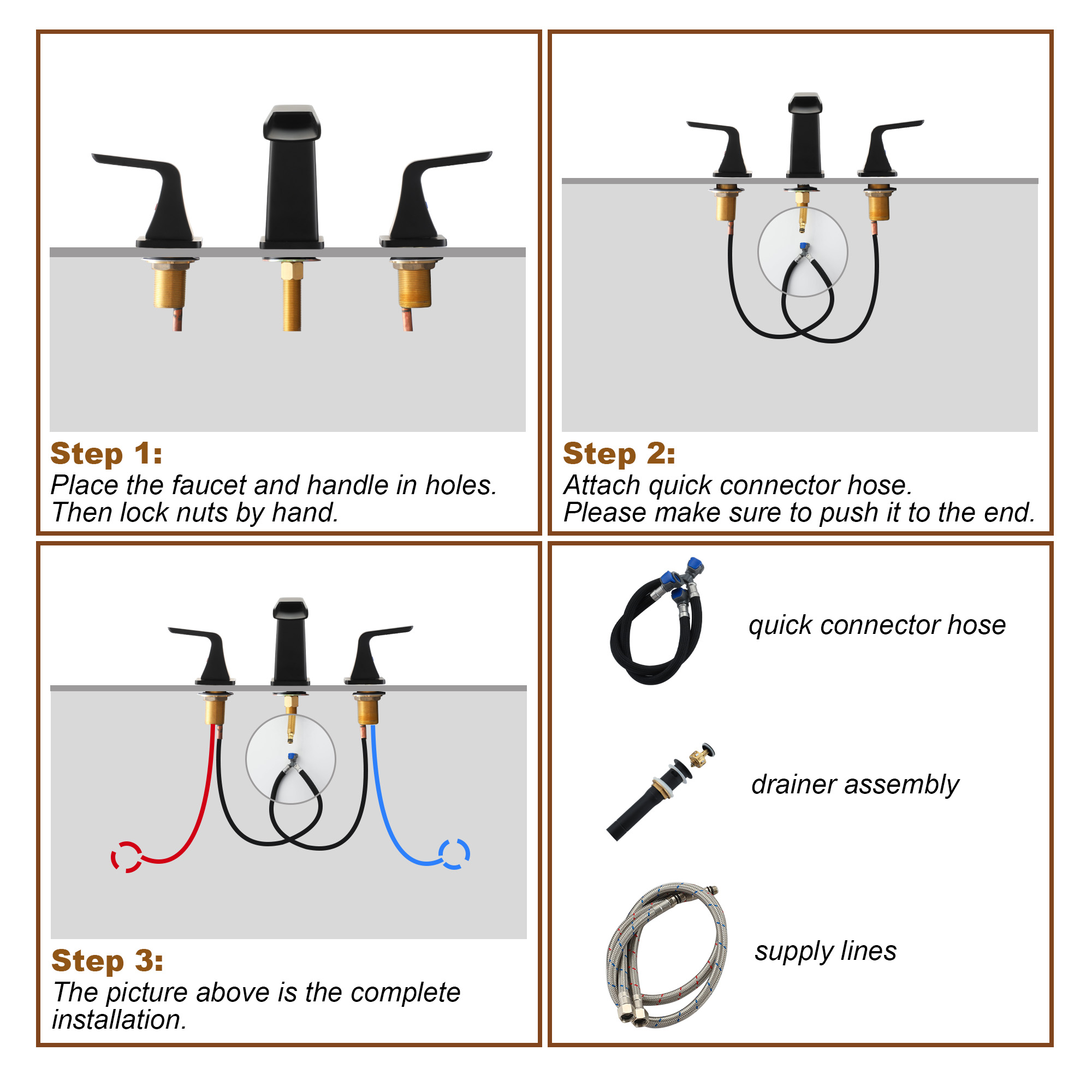 Step 1:
Place the faucet and handle in holes. Then lock nuts by hand.

Step 2:
Attach quick connector hose. Please make sure to push it to the end.

Step 3:
The picture above is the complete installation.

quick connector hose

drainer assembly

supply lines