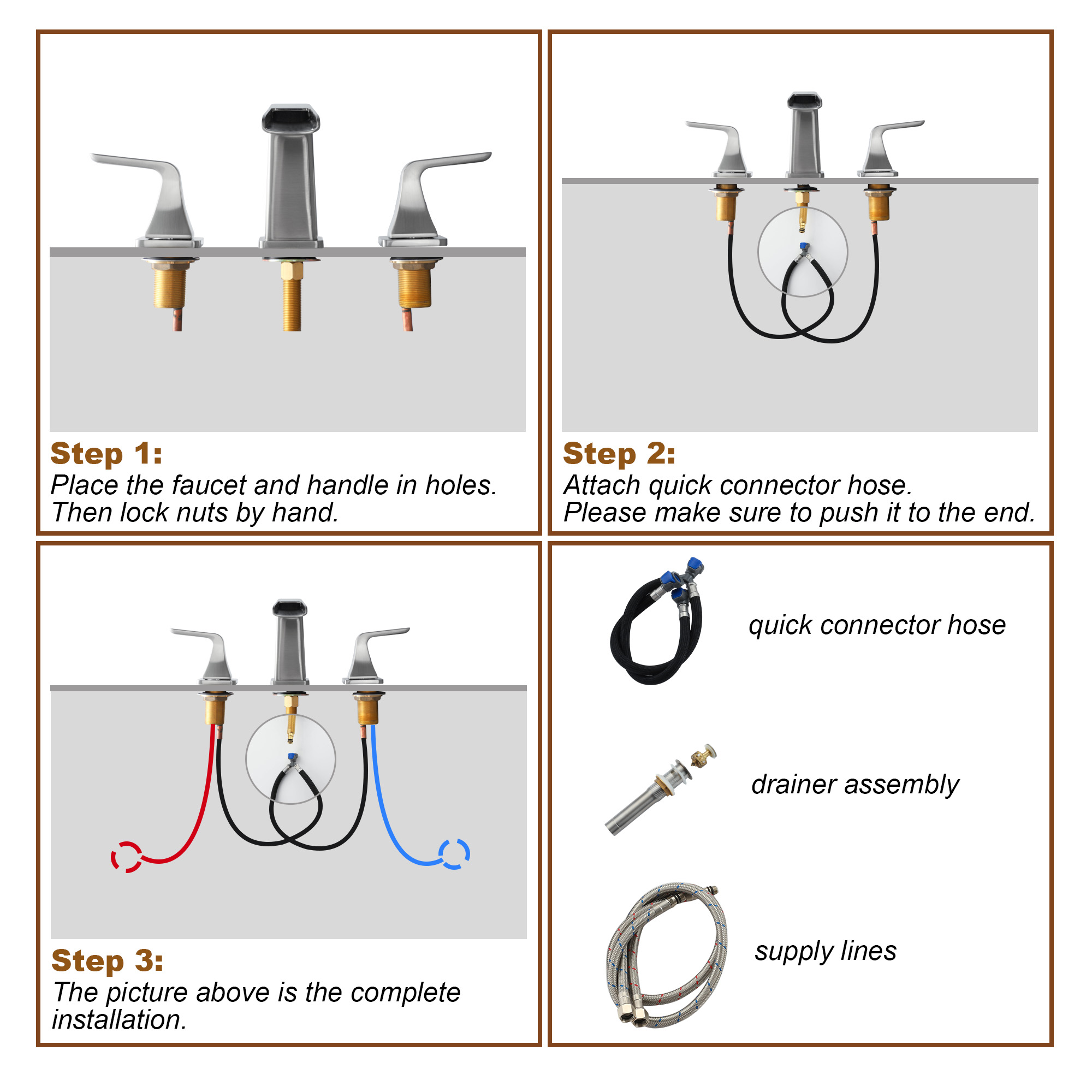 Step 1:
Place the faucet and handle in holes. Then lock nuts by hand.

Step 2:
Attach quick connector hose. Please make sure to push it to the end.

Step 3:
The picture above is the complete installation.

quick connector hose

drainer assembly

supply lines