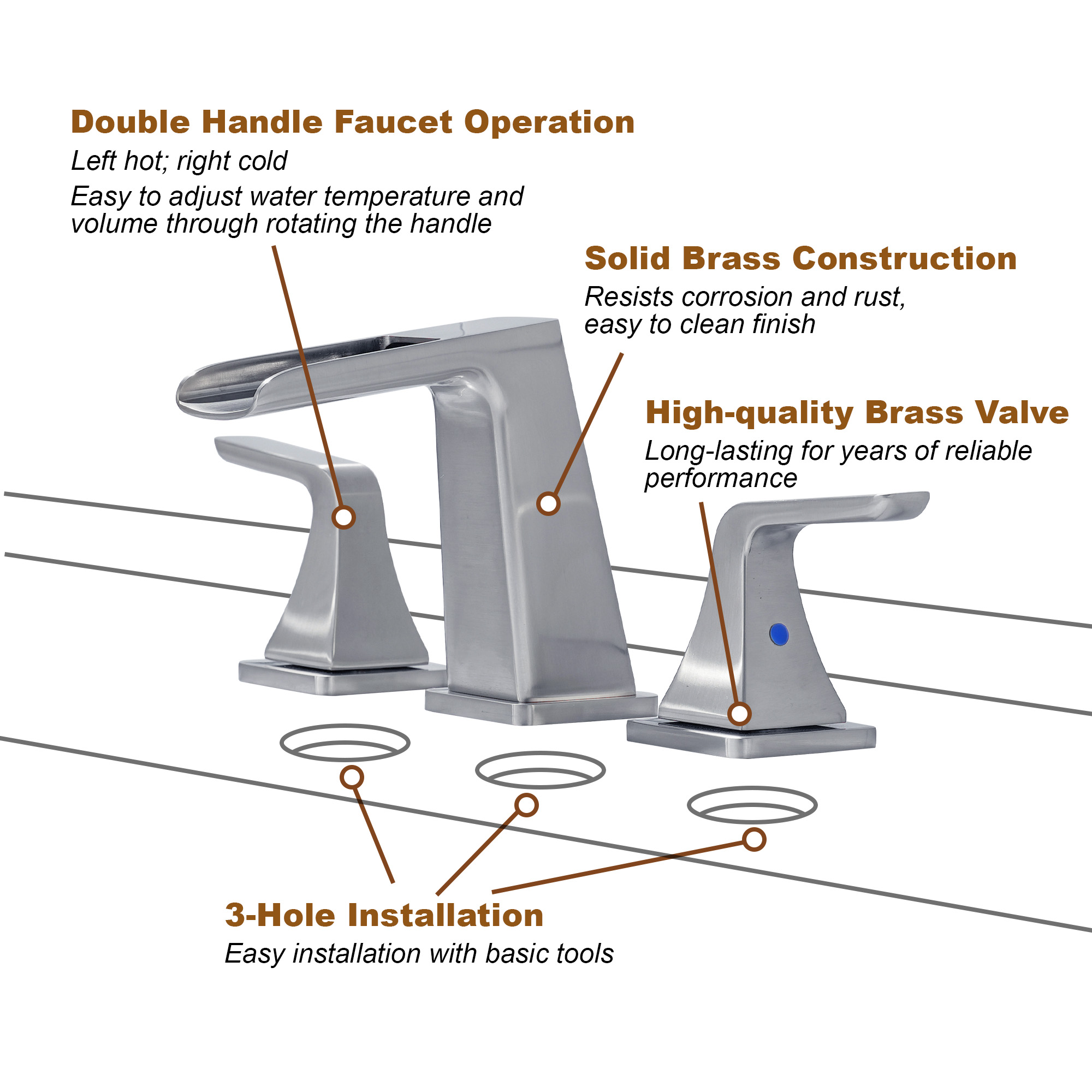 Double Handle Faucet Operation

Left hot; right cold

Easy to adjust water temperature and volume through rotating the handle

Solid Brass Construction

Resists corrosion and rust, easy to clean finish

High-quality Brass Valve

Long-lasting for years of reliable performance

3-Hole Installation

Easy installation with basic tools