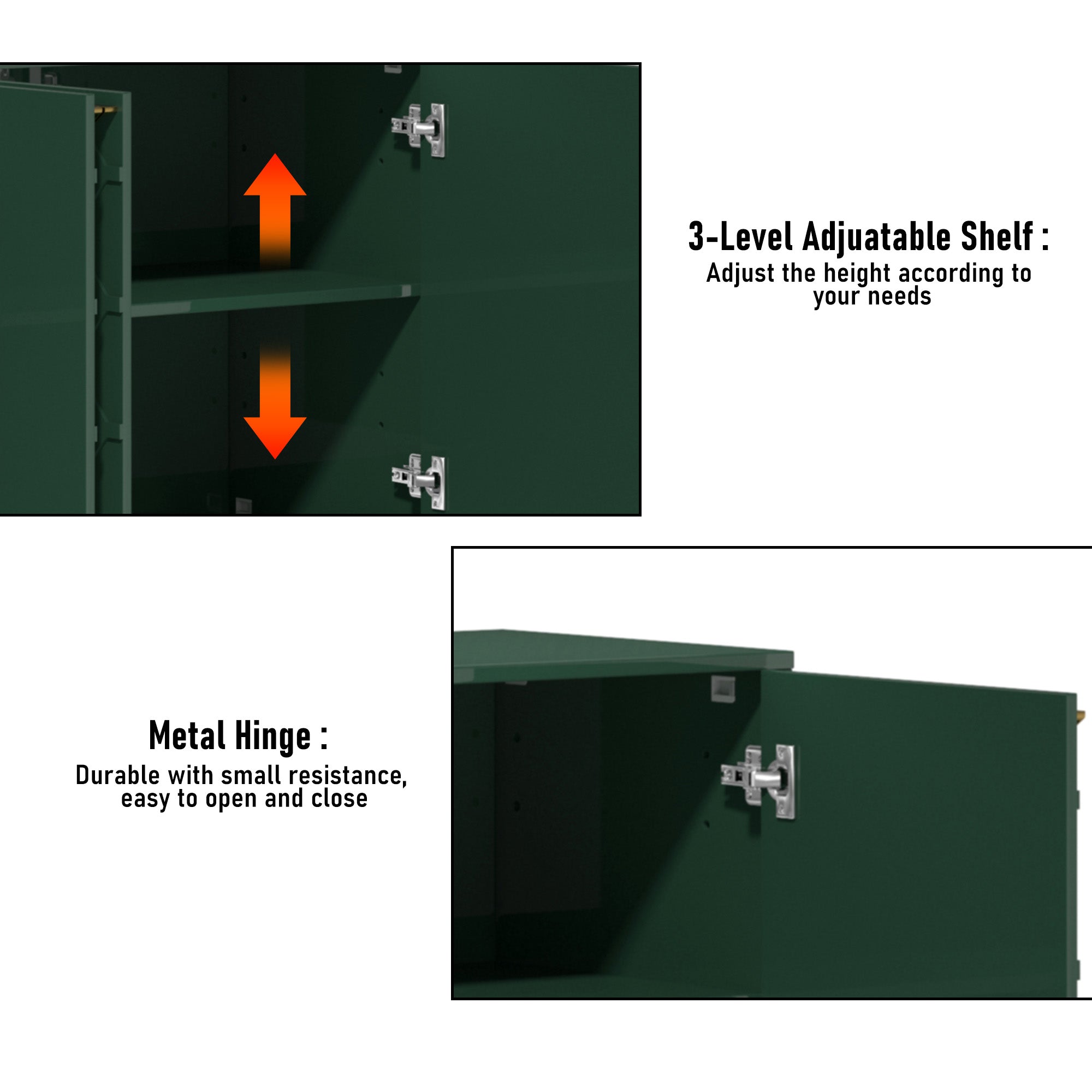 3-Level Adjuatable Shelf :
Adjust the height according to your needs

Metal Hinge :
Durable with small resistance, easy to open and close