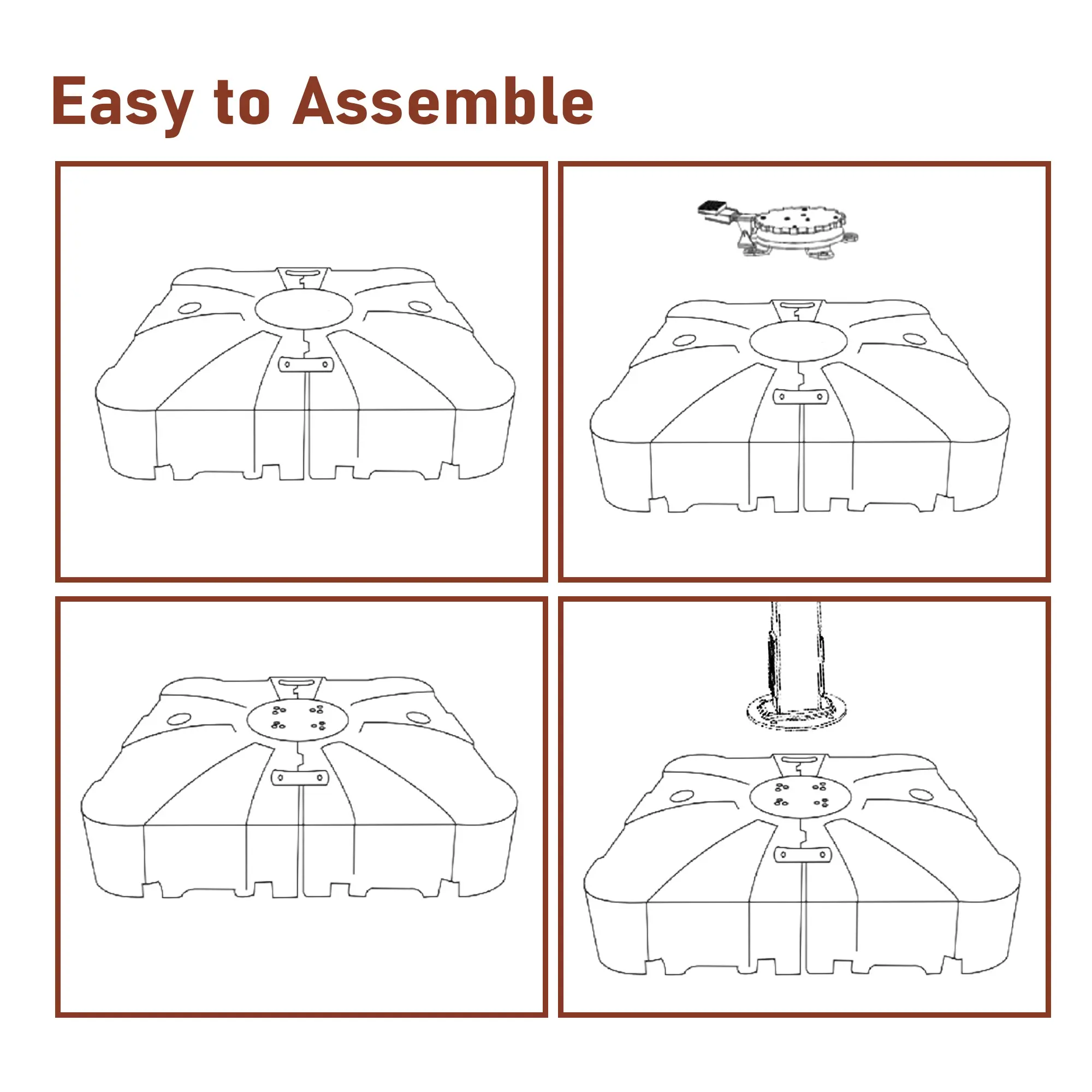 Easy to Assemble