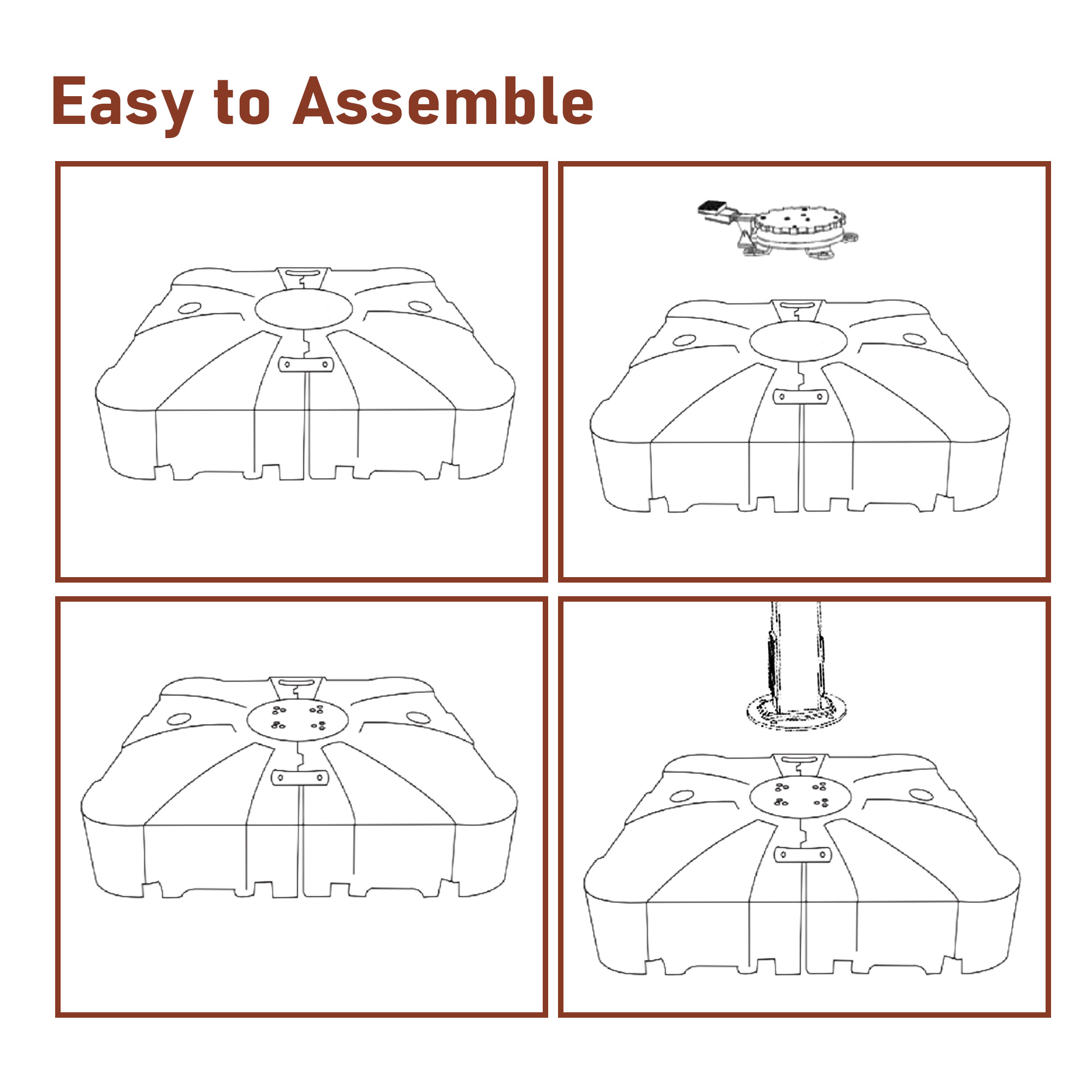 Easy to Assemble