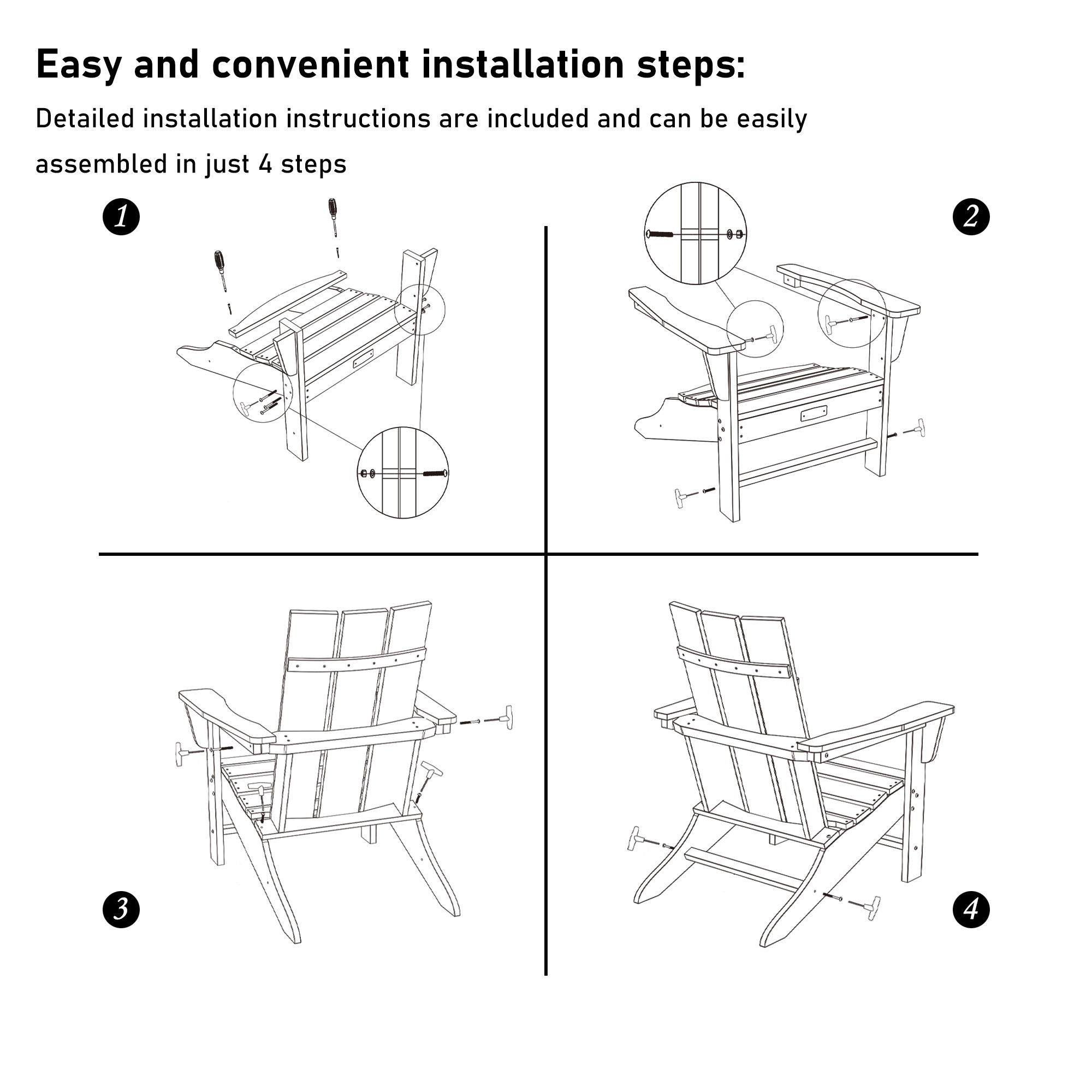 Easy and convenient installation steps:

Detailed installation instructions are included and can be easily assembled in just 4 steps

1

2

3

4