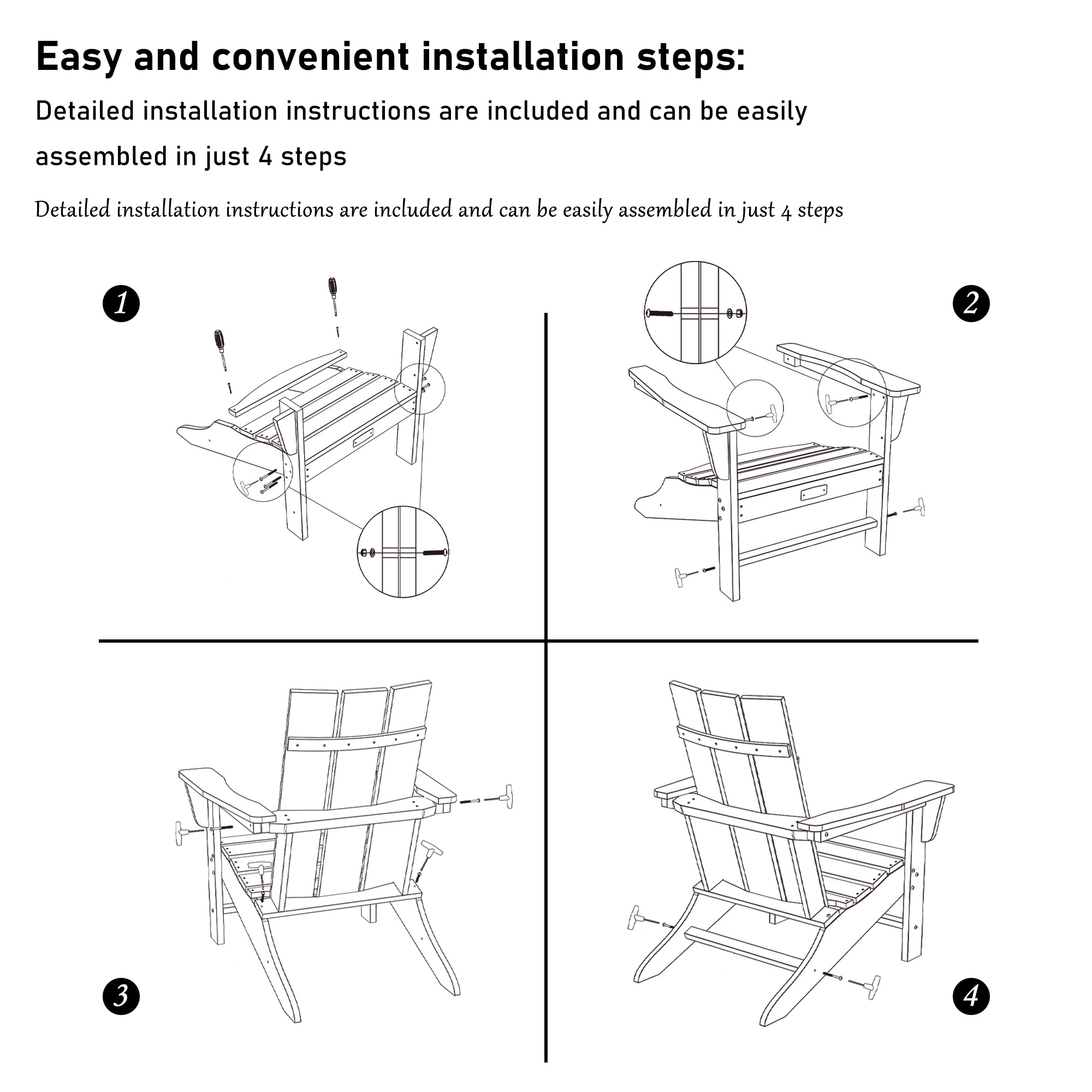 Easy and convenient installation steps:

Detailed installation instructions are included and can be easily assembled in just 4 steps

Detailed installation instructions are included and can be easily assembled in just 4 steps

1

2

3

4