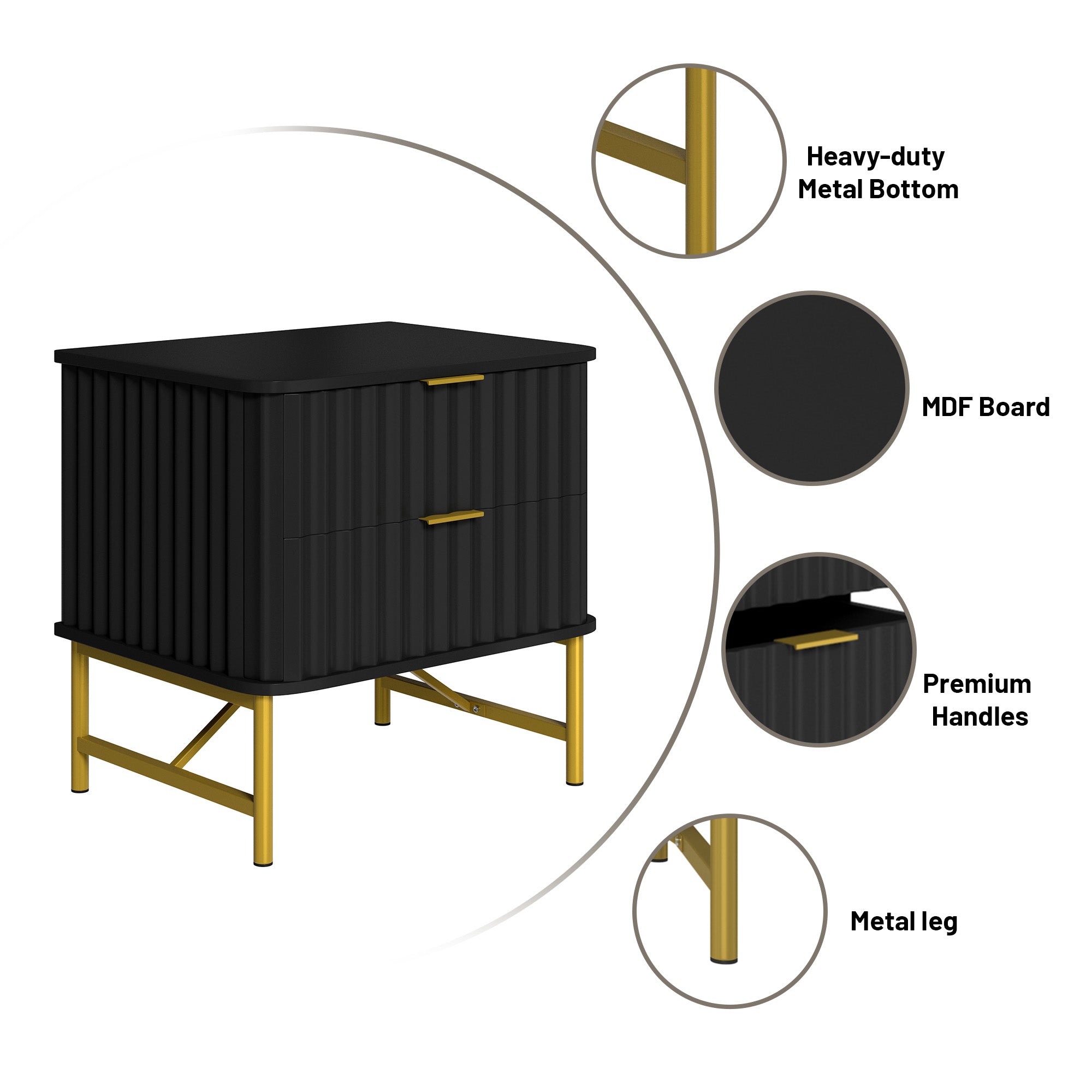 Heavy-duty
Metal Bottom

MDF Board

Premium
Handles

Metal leg