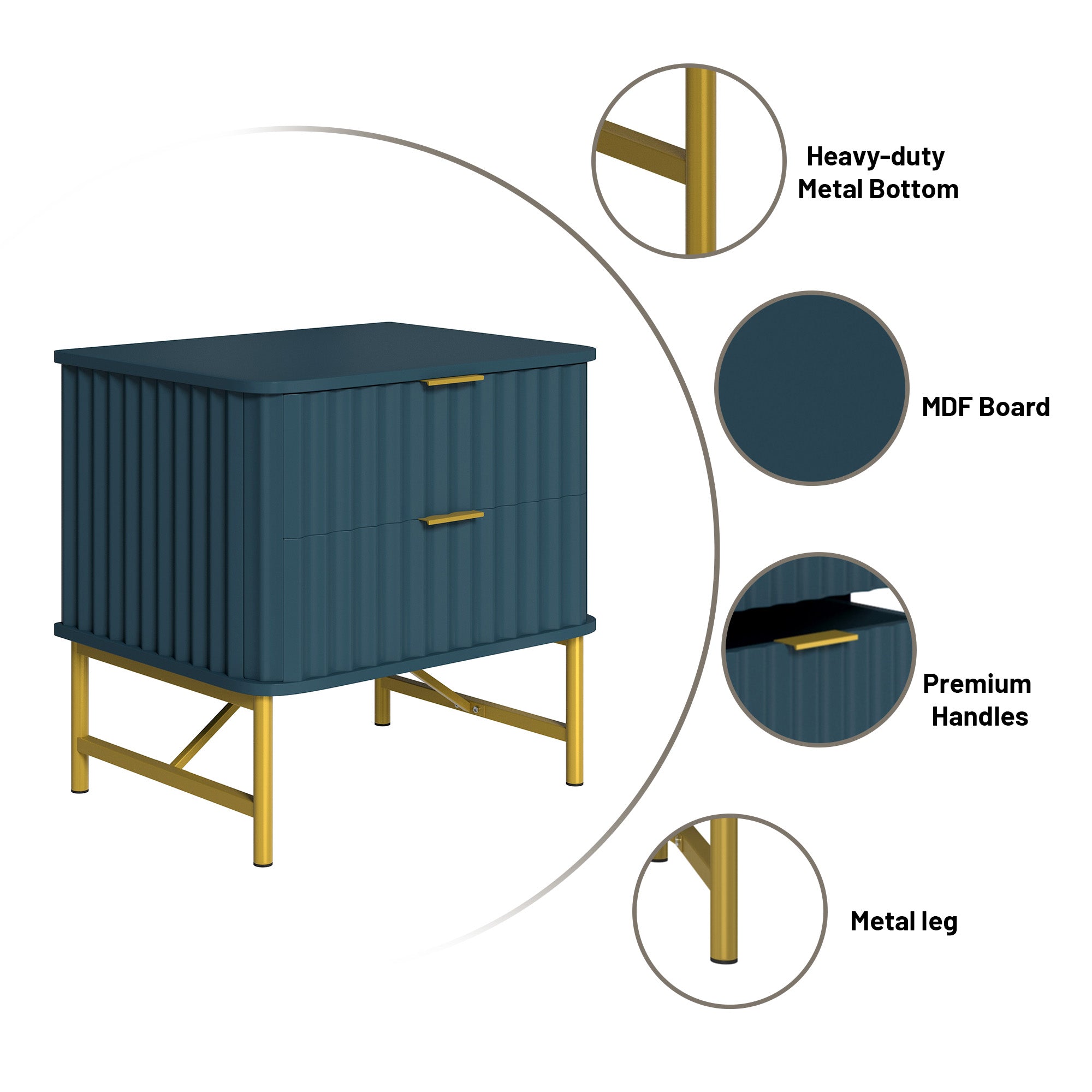 Heavy-duty
Metal Bottom

MDF Board

Premium
Handles

Metal leg