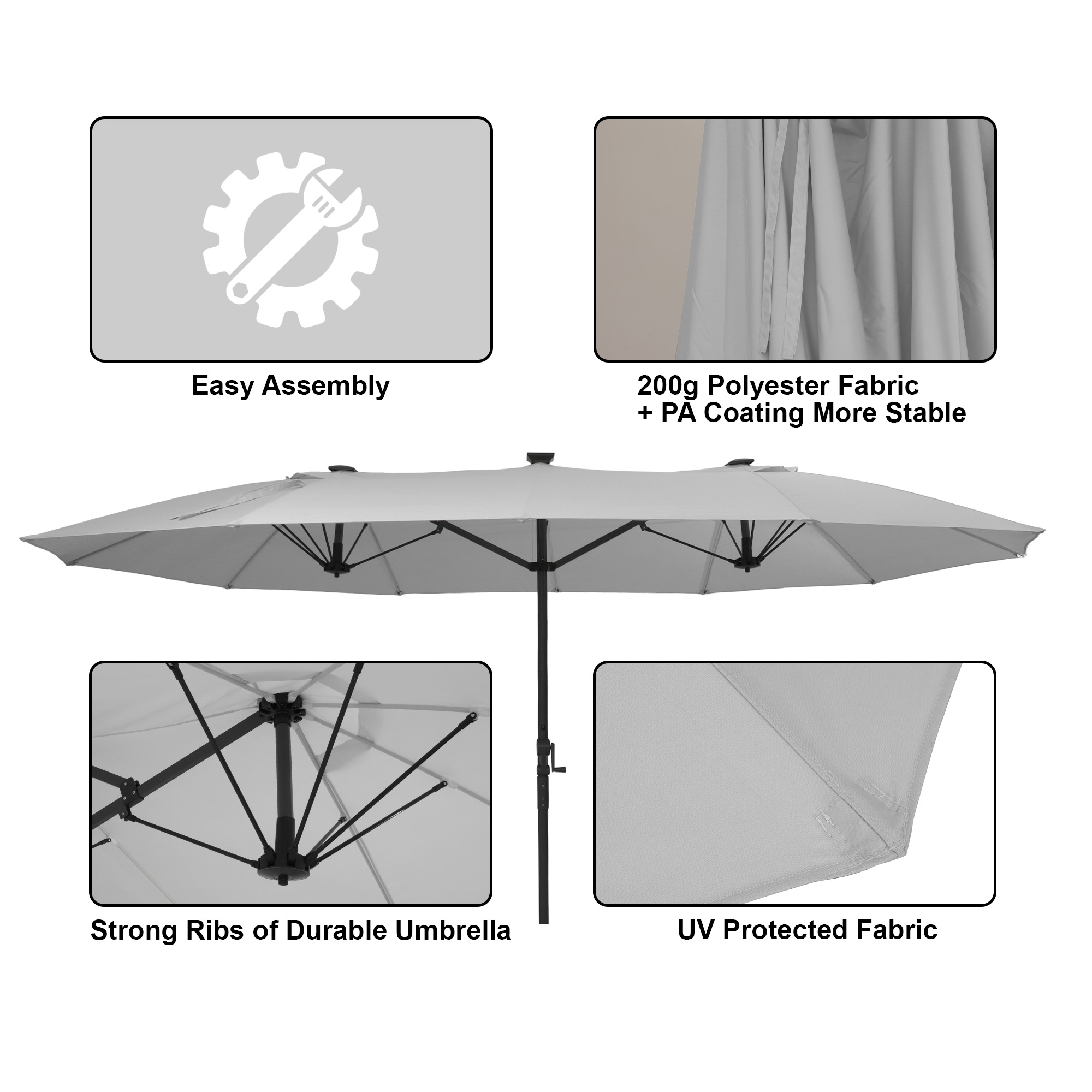 Easy Assembly

200g Polyester Fabric
+ PA Coating More Stable

Strong Ribs of Durable Umbrella

UV Protected Fabric