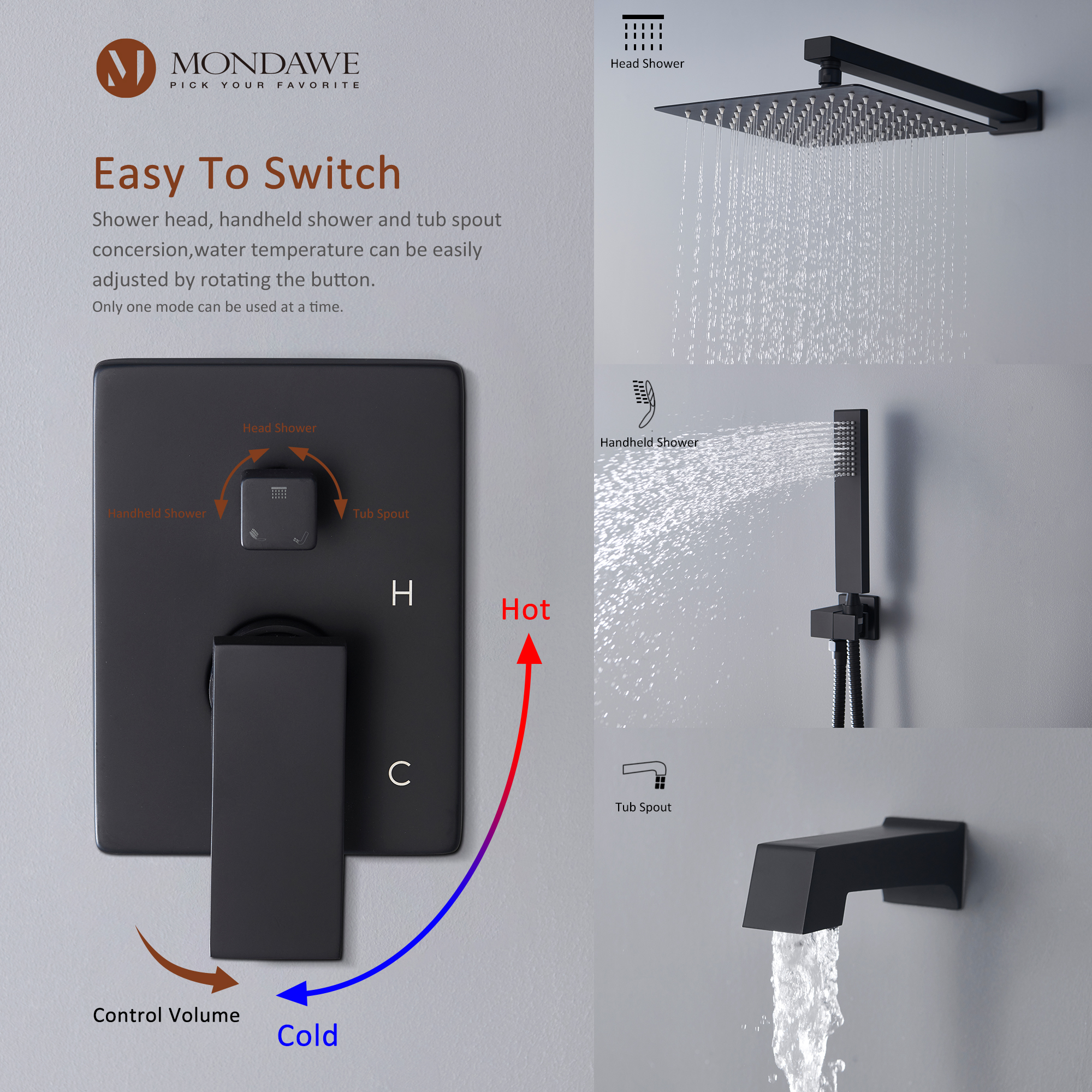 MONDAWE
PICK YOUR FAVORITE

Easy To Switch

Shower head, handheld shower and tub spout concersion,water temperature can be easily adjusted by rotating the button.
Only one mode can be used at a time.

Head Shower
Handheld Shower
Tub Spout

H
C
Hot
Control Volume
Cold

Head Shower

Handheld Shower

Tub Spout