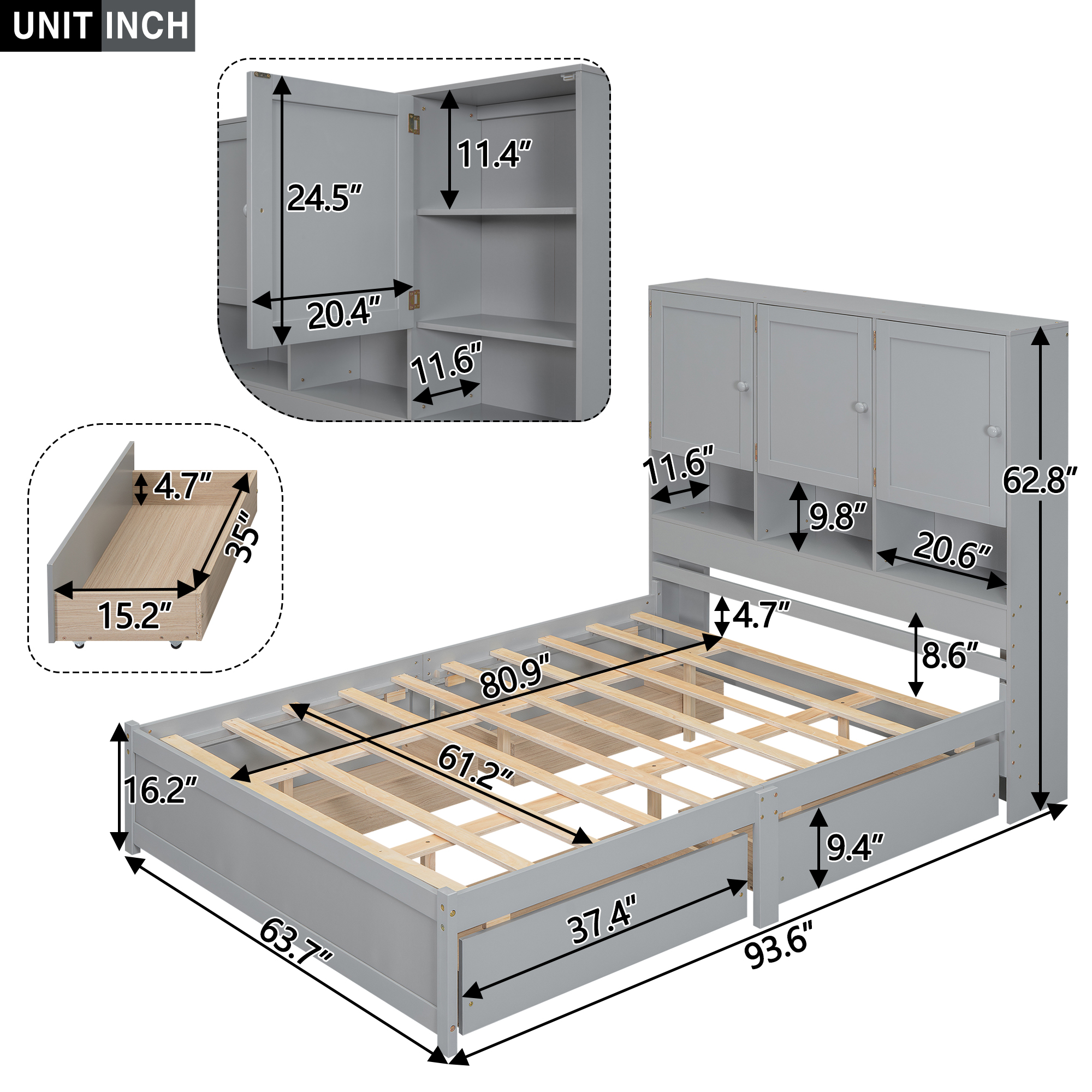 UNIT INCH

24.5″
11.4″
20.4″
11.6″

4.7″
35″
15.2″

11.6″
9.8″
20.6″
62.8″
4.7″
8.6″
80.9″
61.2″
16.2″
9.4″
37.4″
63.7″
93.6″