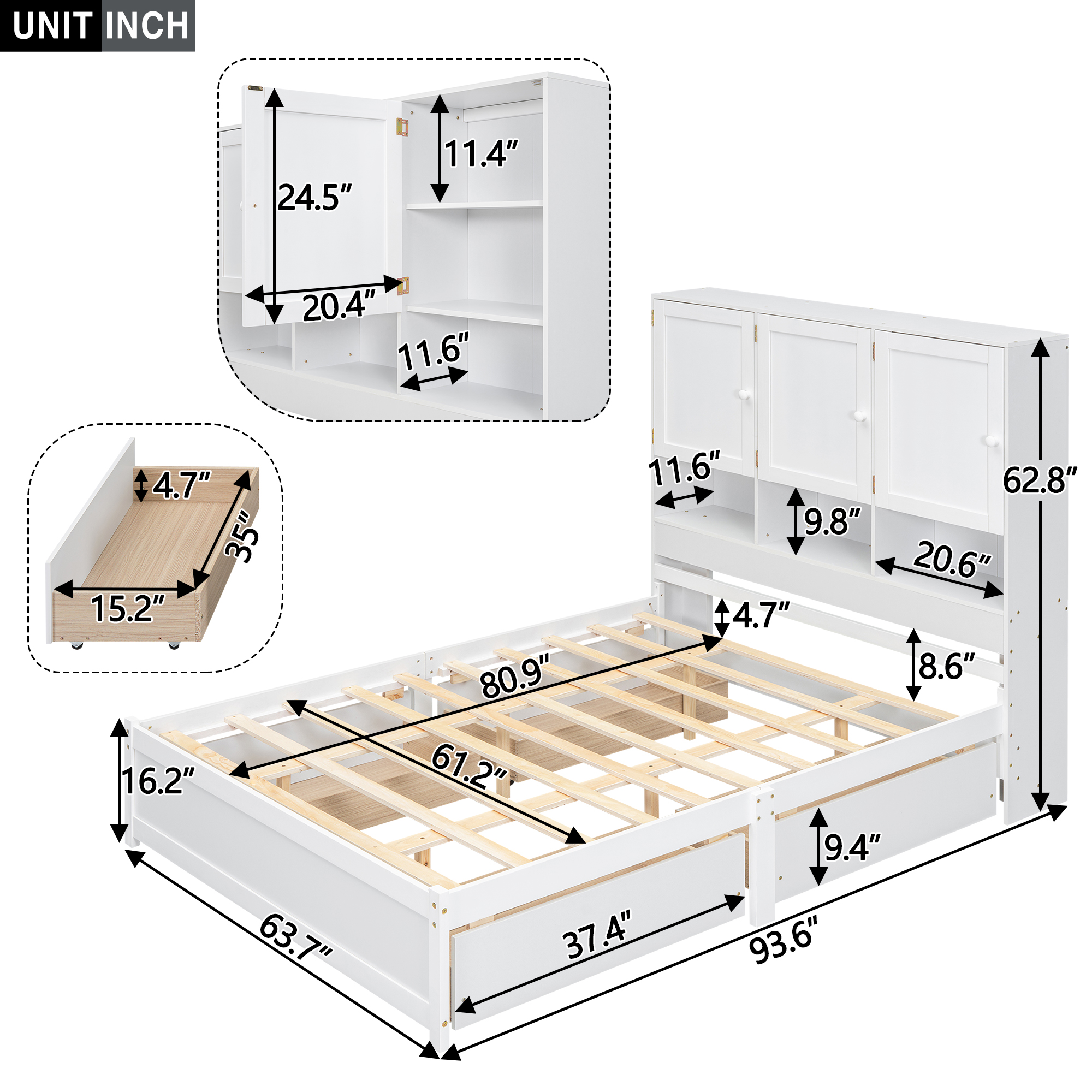 UNIT INCH

24.5″
11.4″
20.4″
11.6″

4.7″
35″
15.2″

11.6″
9.8″
20.6″
62.8″
4.7″
8.6″
80.9″
61.2″
16.2″
9.4″
63.7″
37.4″
93.6″