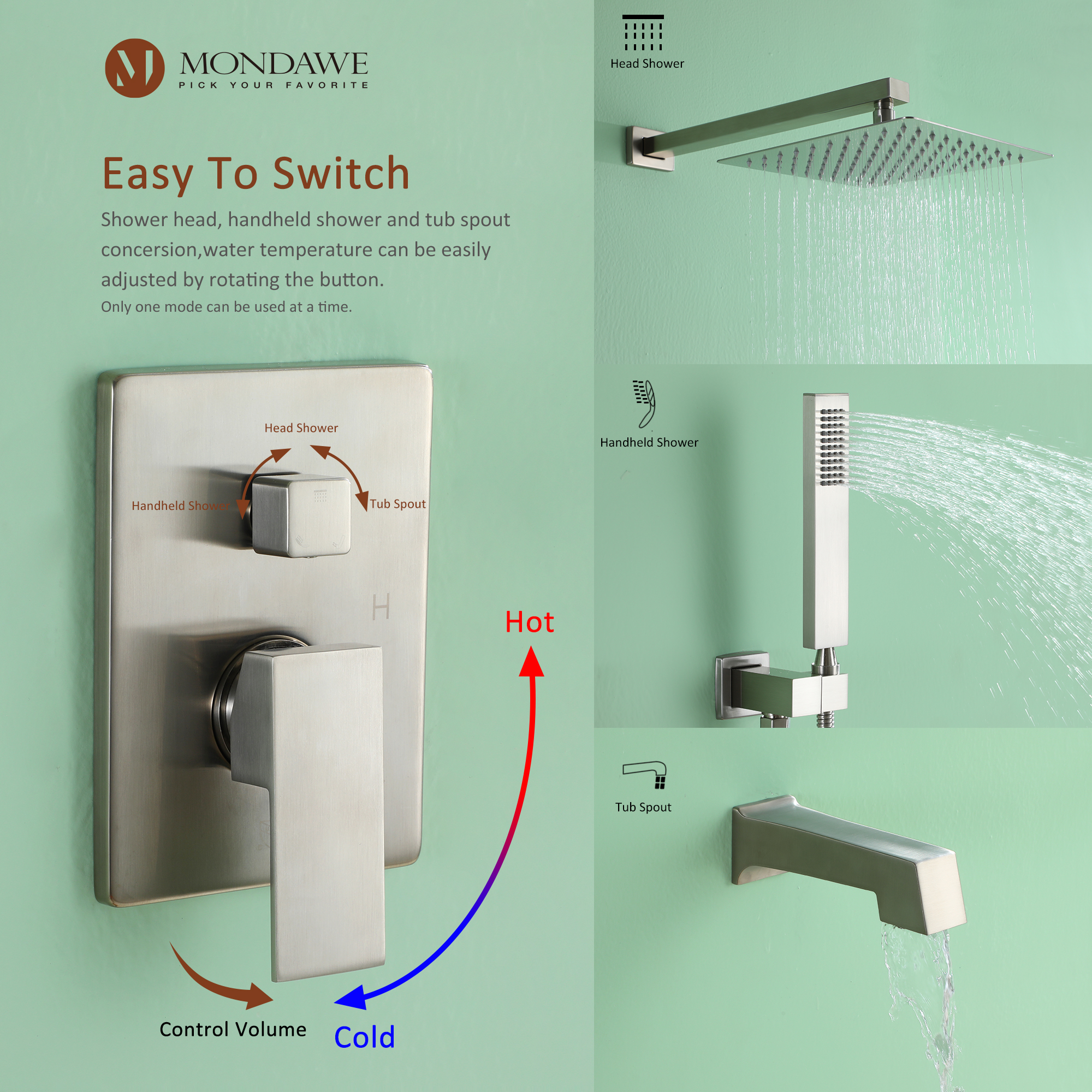 MONDAWE
PICK YOUR FAVORITE

Easy To Switch

Shower head, handheld shower and tub spout concersion,water temperature can be easily adjusted by rotating the button.
Only one mode can be used at a time.

Head Shower
Handheld Shower
Tub Spout
H
Hot
Control Volume
Cold

Head Shower

Handheld Shower

Tub Spout