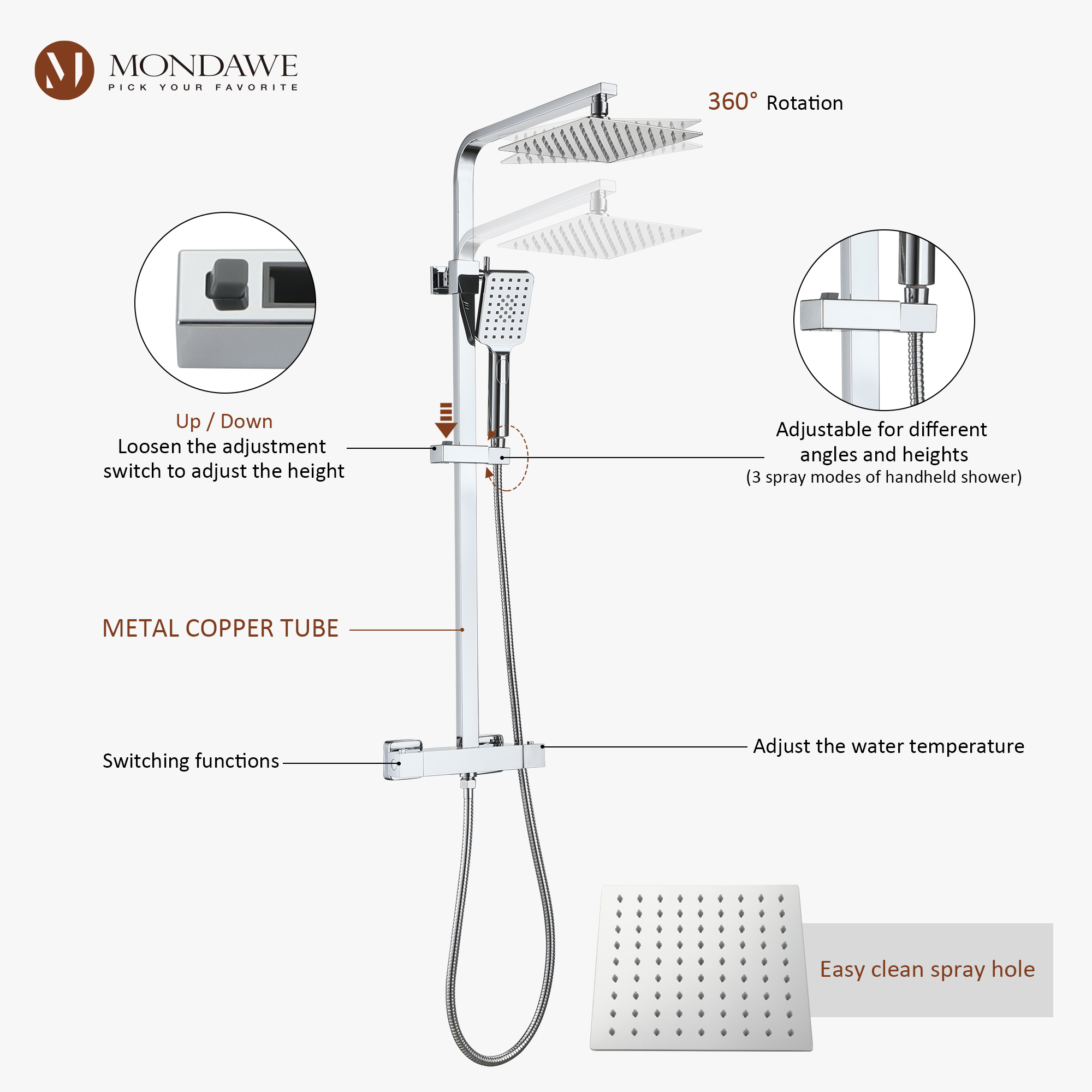 MONDAWE
PICK YOUR FAVORITE

360° Rotation

Up / Down
Loosen the adjustment switch to adjust the height

Adjustable for different angles and heights
(3 spray modes of handheld shower)

METAL COPPER TUBE

Switching functions

Adjust the water temperature

Easy clean spray hole