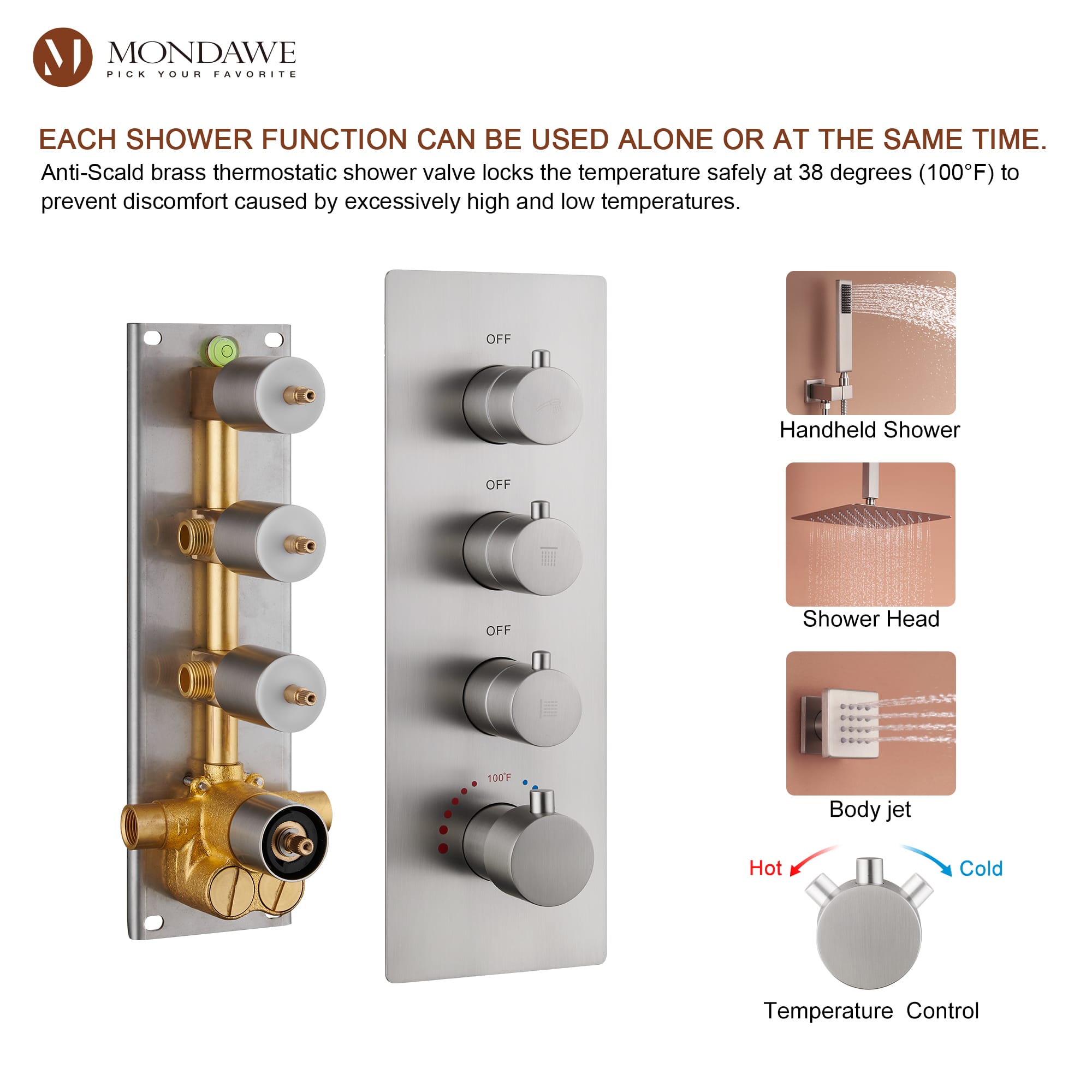 MONDAWE
PICK YOUR FAVORITE

EACH SHOWER FUNCTION CAN BE USED ALONE OR AT THE SAME TIME.
Anti-Scald brass thermostatic shower valve locks the temperature safely at 38 degrees (100°F) to prevent discomfort caused by excessively high and low temperatures.

OFF

OFF

OFF

100°F

Handheld Shower

Shower Head

Body jet

Hot

Cold

Temperature Control