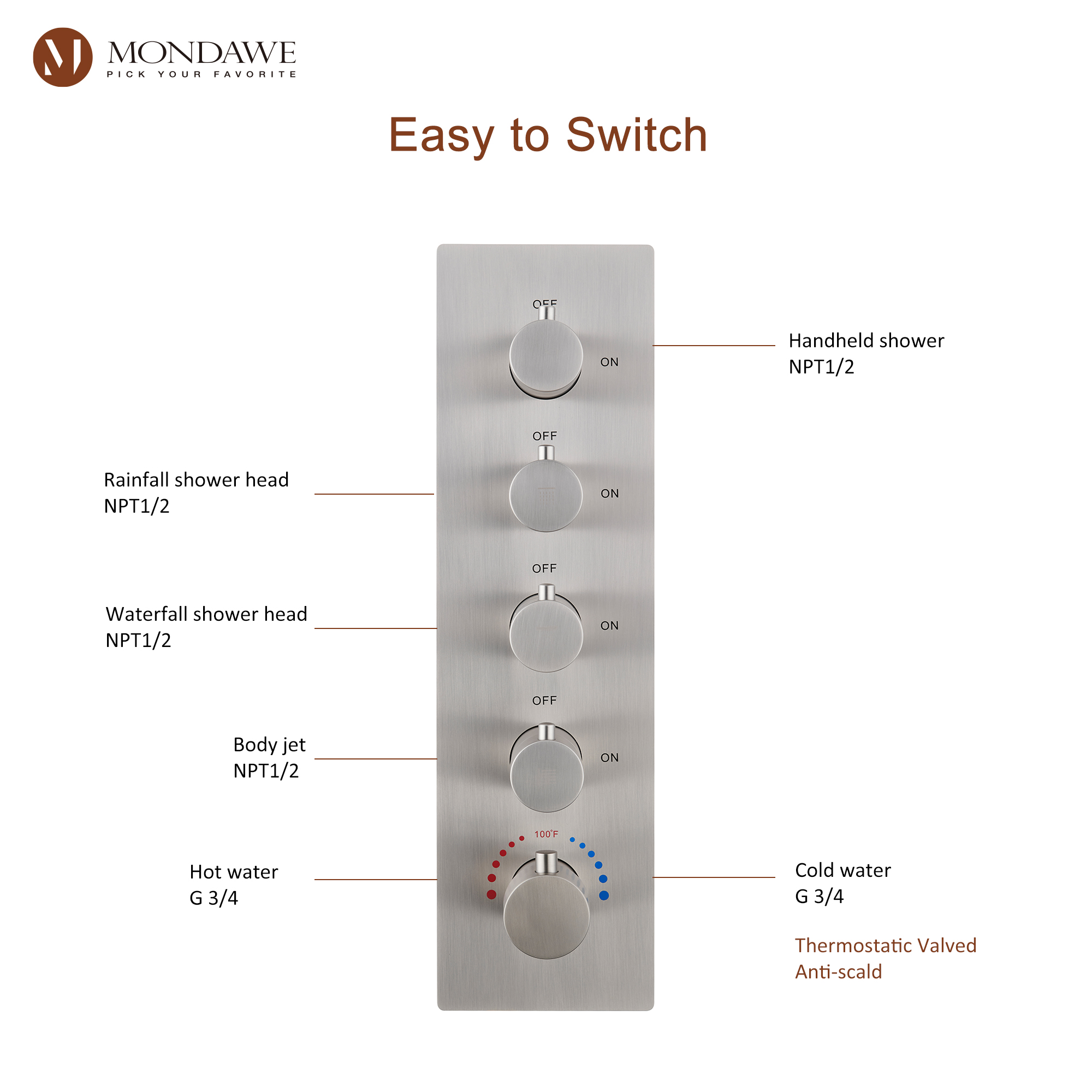 MONDAWE
PICK YOUR FAVORITE

Easy to Switch

OFF
ON

Handheld shower
NPT1/2

OFF
ON

Rainfall shower head
NPT1/2

OFF
ON

Waterfall shower head
NPT1/2

OFF
ON

Body jet
NPT1/2

100°F

Hot water
G 3/4

Cold water
G 3/4

Thermostatic Valved
Anti-scald