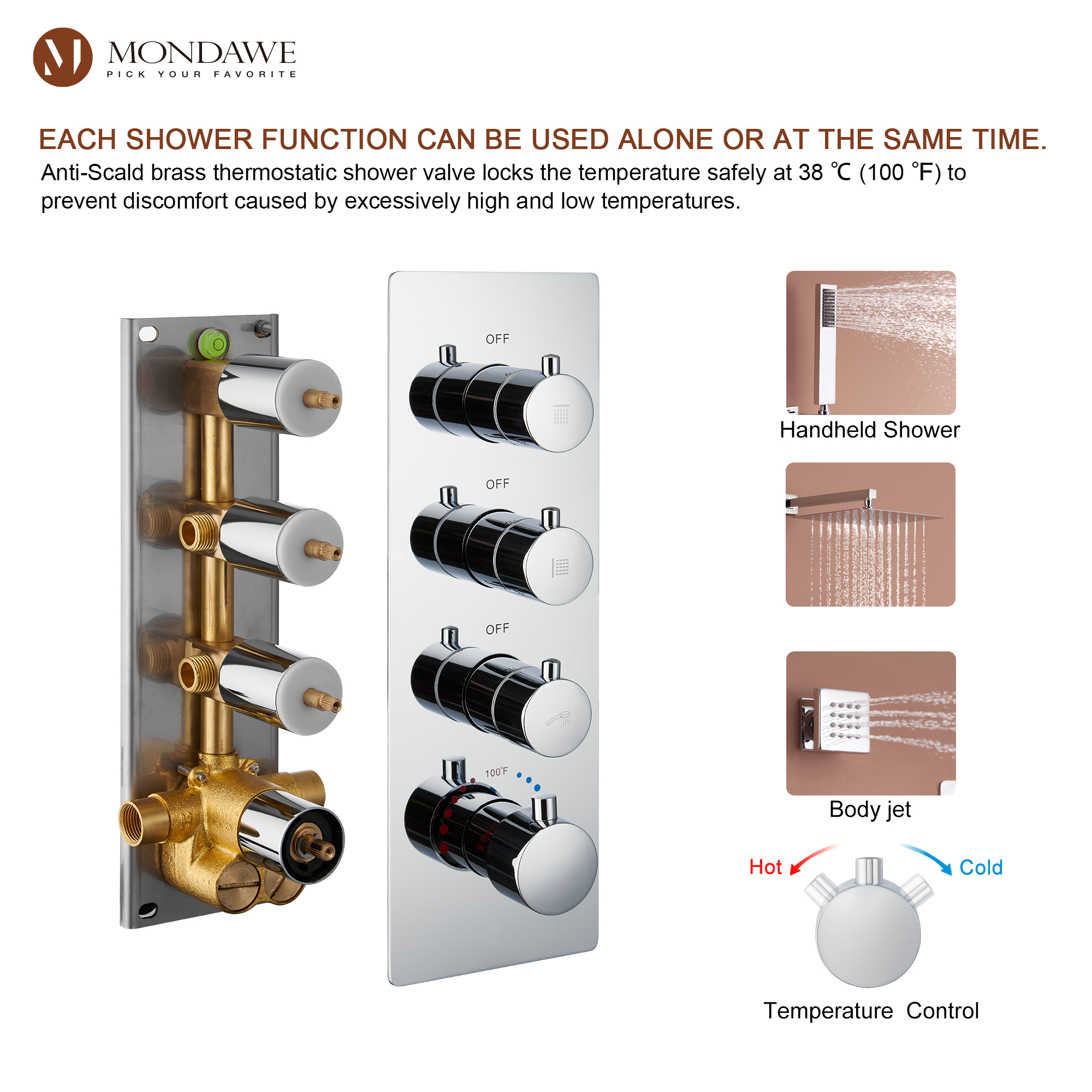 MONDAWE
PICK YOUR FAVORITE

EACH SHOWER FUNCTION CAN BE USED ALONE OR AT THE SAME TIME.
Anti-Scald brass thermostatic shower valve locks the temperature safely at 38 ℃ (100 ℉) to prevent discomfort caused by excessively high and low temperatures.

OFF

OFF

OFF

100°F

Handheld Shower

Body jet

Hot

Cold

Temperature Control