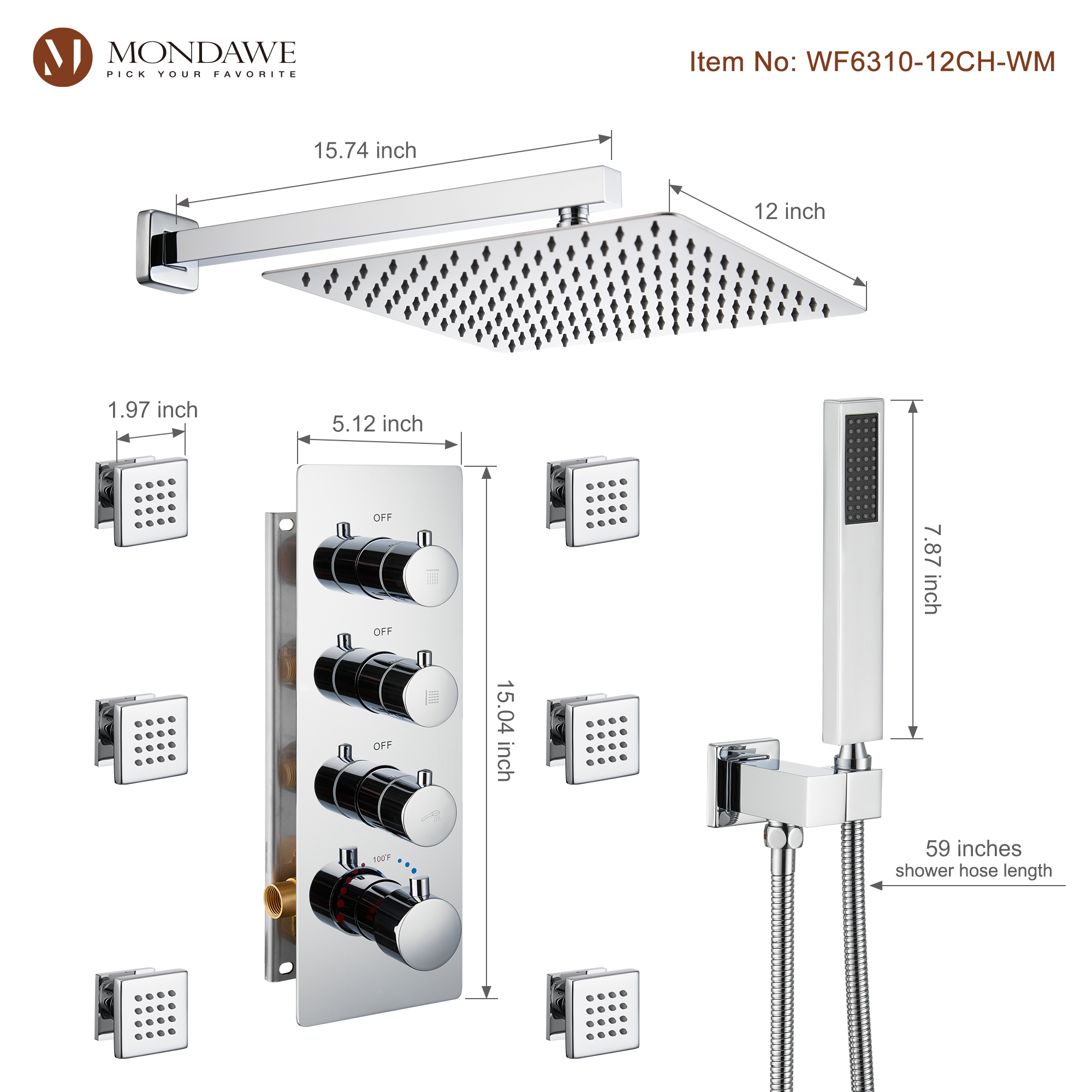 MONDAWE
PICK YOUR FAVORITE

Item No: WF6310-12CH-WM

15.74 inch

12 inch

1.97 inch

5.12 inch

OFF

OFF

OFF

100°F

15.04 inch

7.87 inch

59 inches
shower hose length