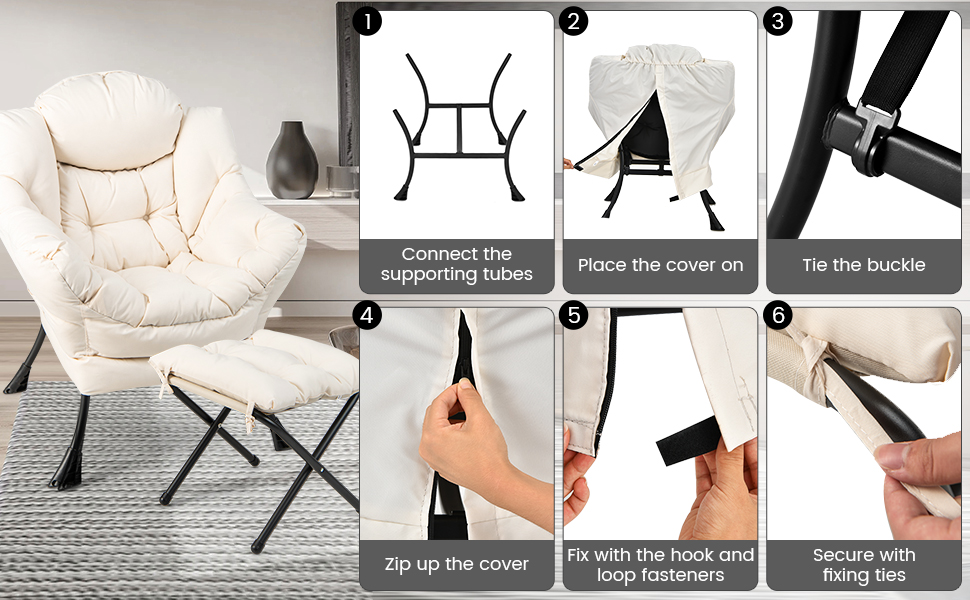 1
Connect the supporting tubes

2
Place the cover on

3
Tie the buckle

4
Zip up the cover

5
Fix with the hook and loop fasteners

6
Secure with fixing ties