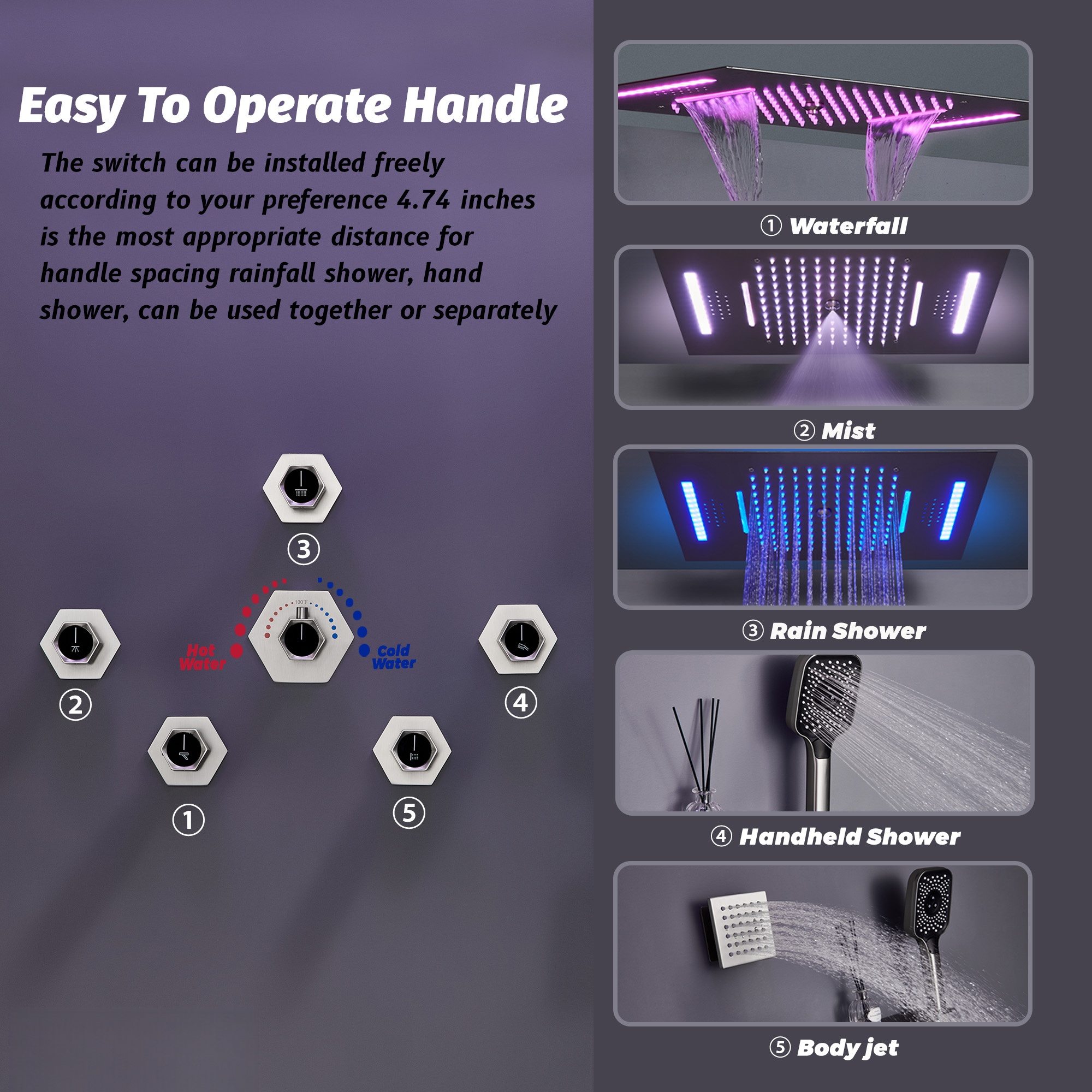 Easy To Operate Handle

The switch can be installed freely according to your preference 4.74 inches is the most appropriate distance for handle spacing rainfall shower, hand shower, can be used together or separately

③

100°F

Hot Water

Cold Water

②

④

①

⑤

① Waterfall

② Mist

③ Rain Shower

④ Handheld Shower

⑤ Body jet