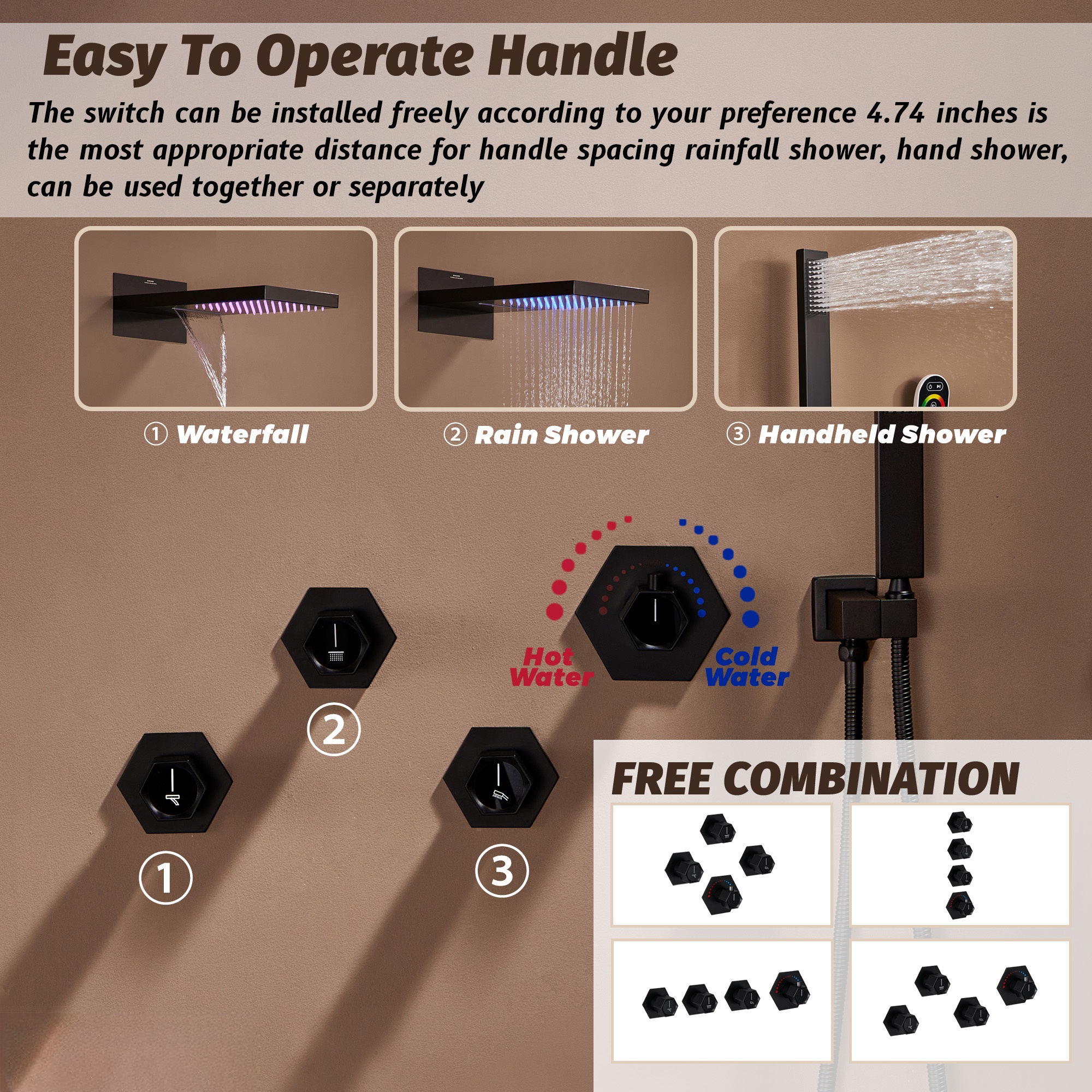 Easy To Operate Handle

The switch can be installed freely according to your preference 4.74 inches is the most appropriate distance for handle spacing rainfall shower, hand shower, can be used together or separately

① Waterfall

② Rain Shower

③ Handheld Shower

Hot Water

Cold Water

②

①

③

FREE COMBINATION