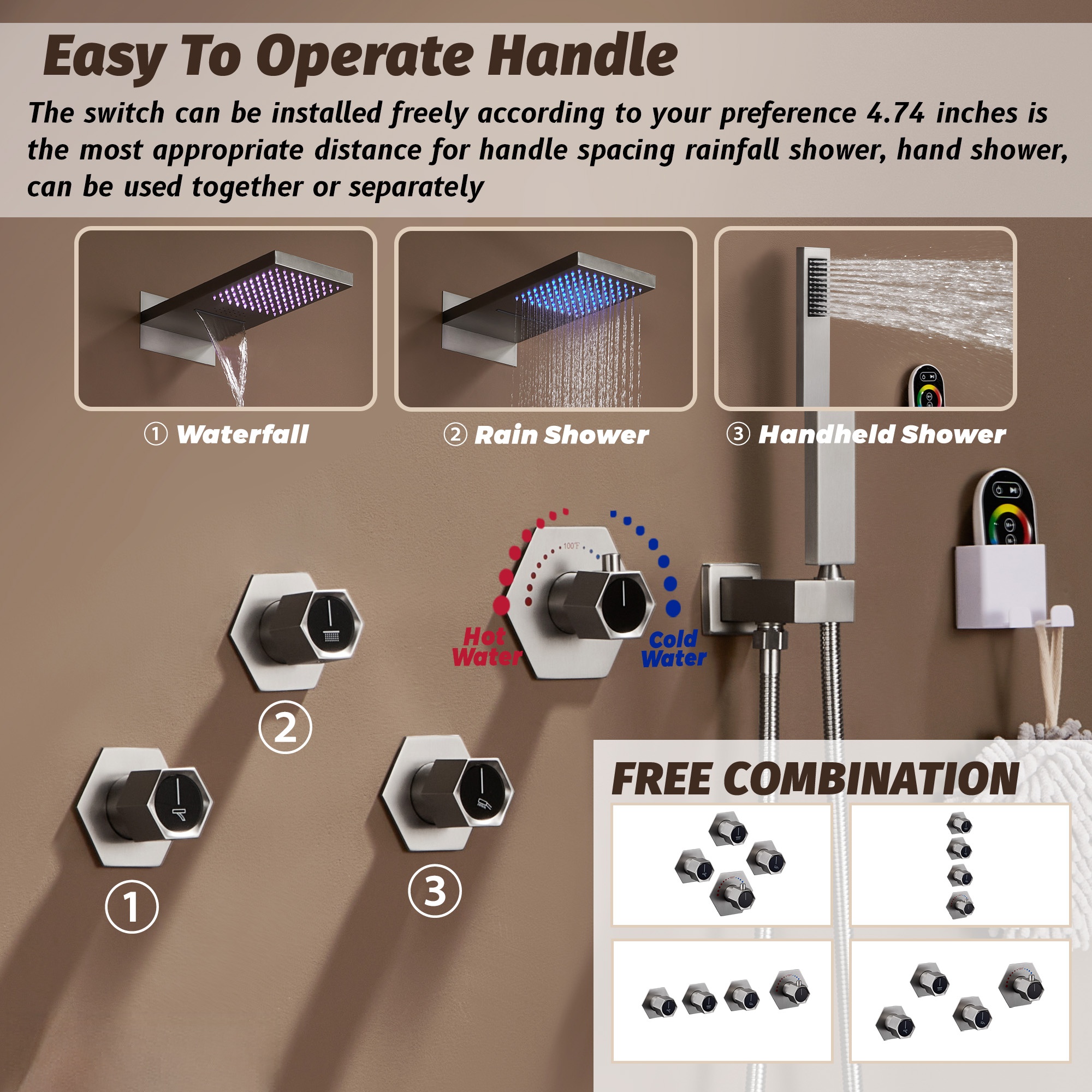 Easy To Operate Handle

The switch can be installed freely according to your preference 4.74 inches is the most appropriate distance for handle spacing rainfall shower, hand shower, can be used together or separately

① Waterfall

② Rain Shower

③ Handheld Shower

100°F

Hot Water

Cold Water

②

①

③

FREE COMBINATION