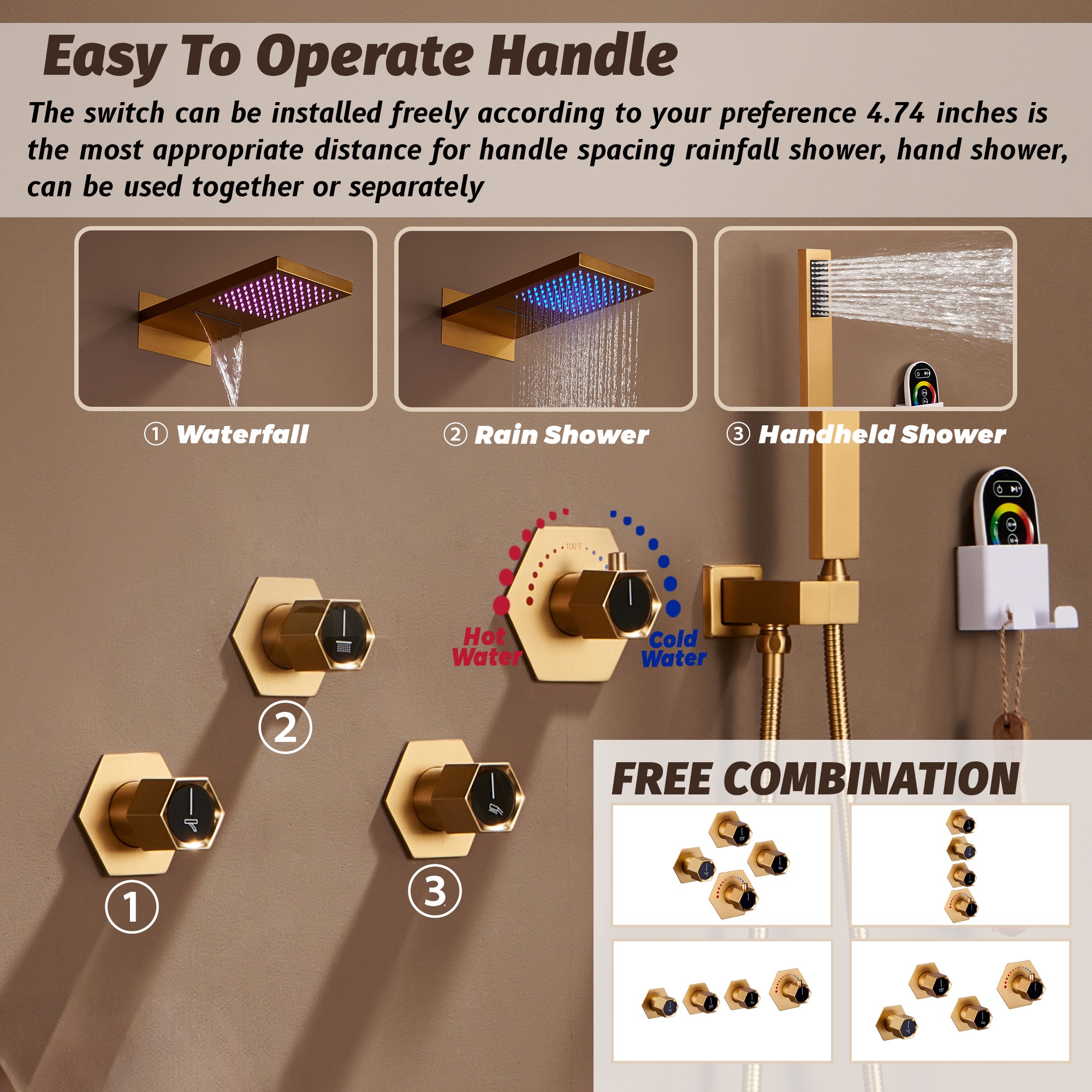 Easy To Operate Handle

The switch can be installed freely according to your preference 4.74 inches is the most appropriate distance for handle spacing rainfall shower, hand shower, can be used together or separately

① Waterfall

② Rain Shower

③ Handheld Shower

100°F

Hot Water

Cold Water

②

①

③

FREE COMBINATION