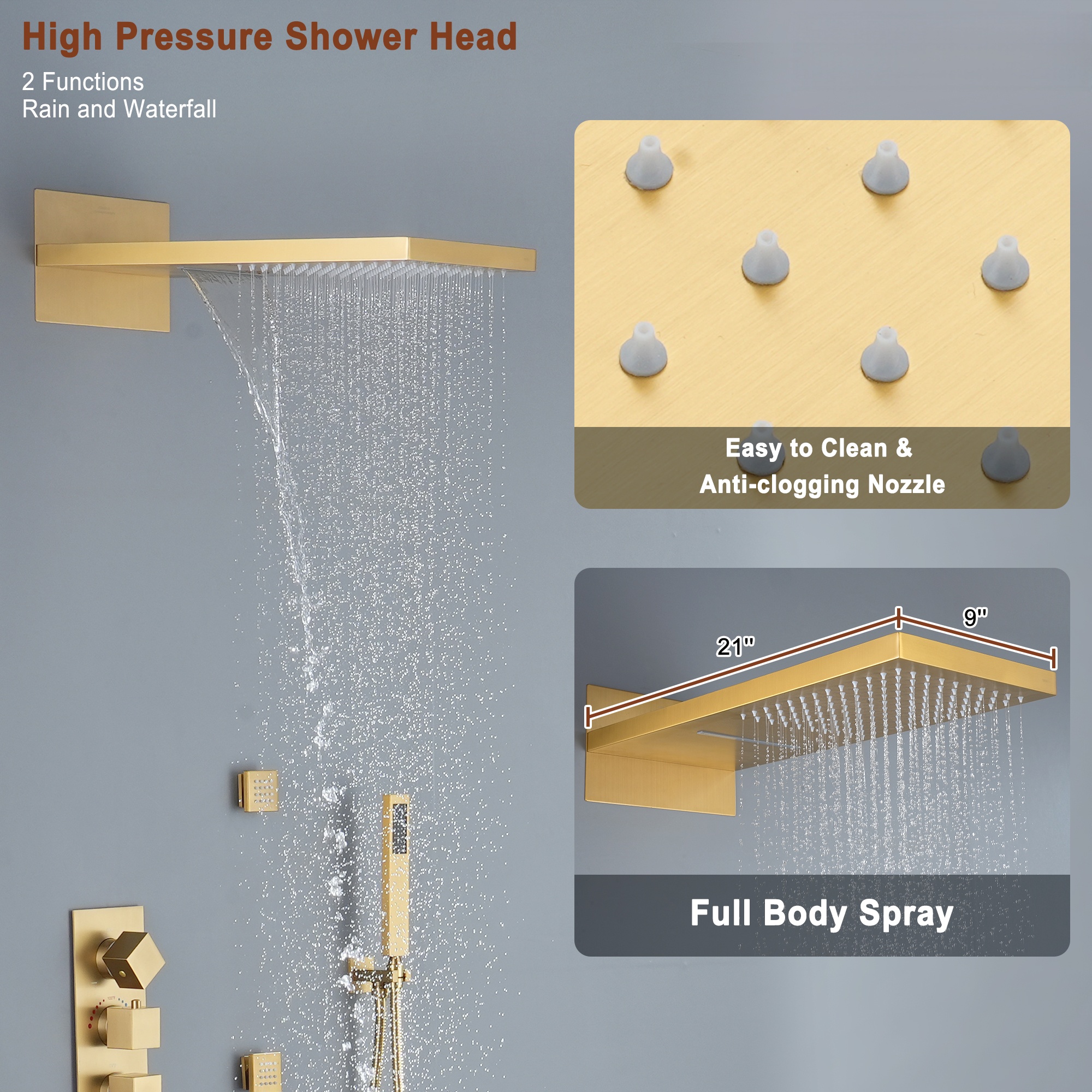 High Pressure Shower Head

2 Functions
Rain and Waterfall

Easy to Clean &
Anti-clogging Nozzle

21"

9"

Full Body Spray